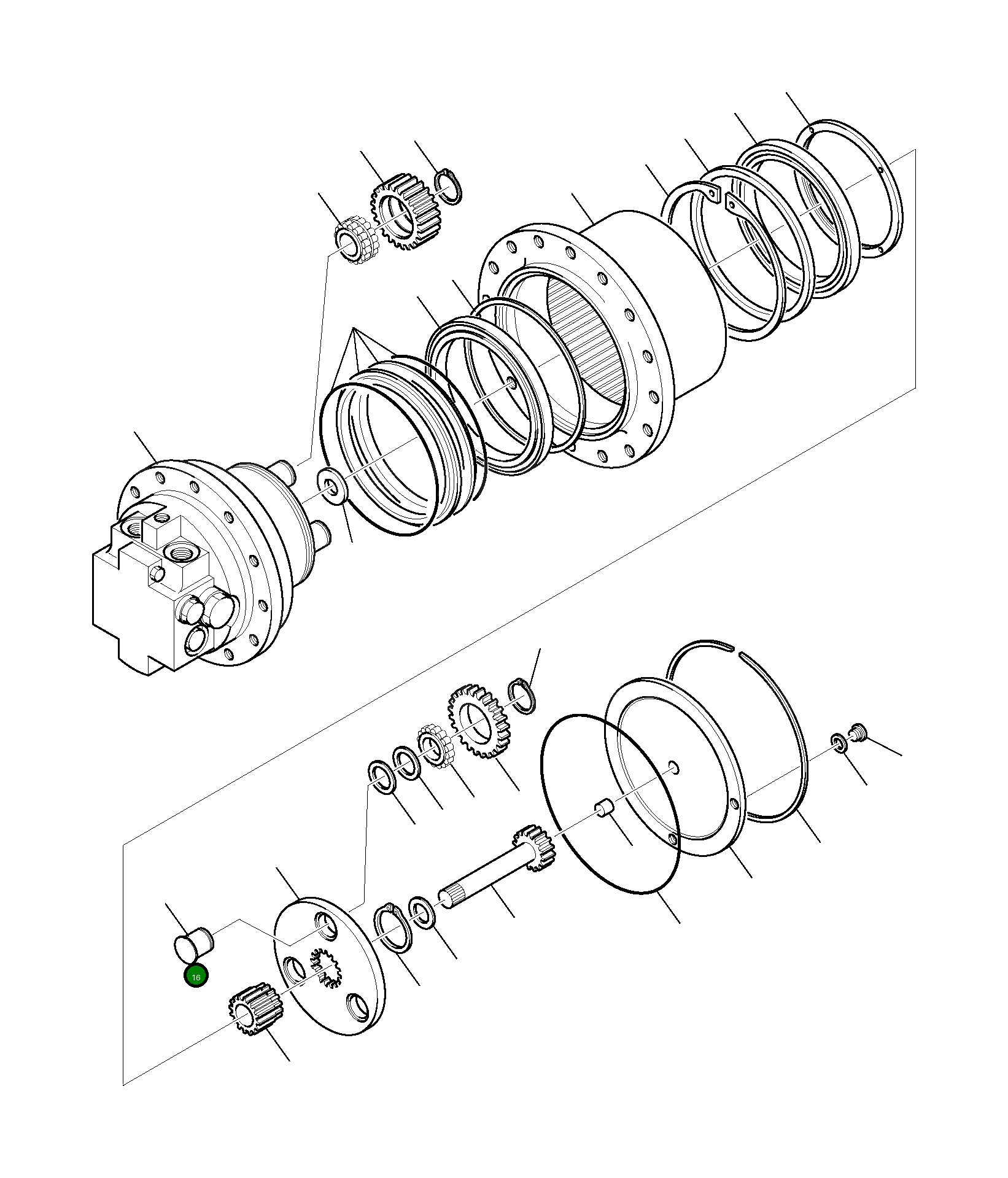 16