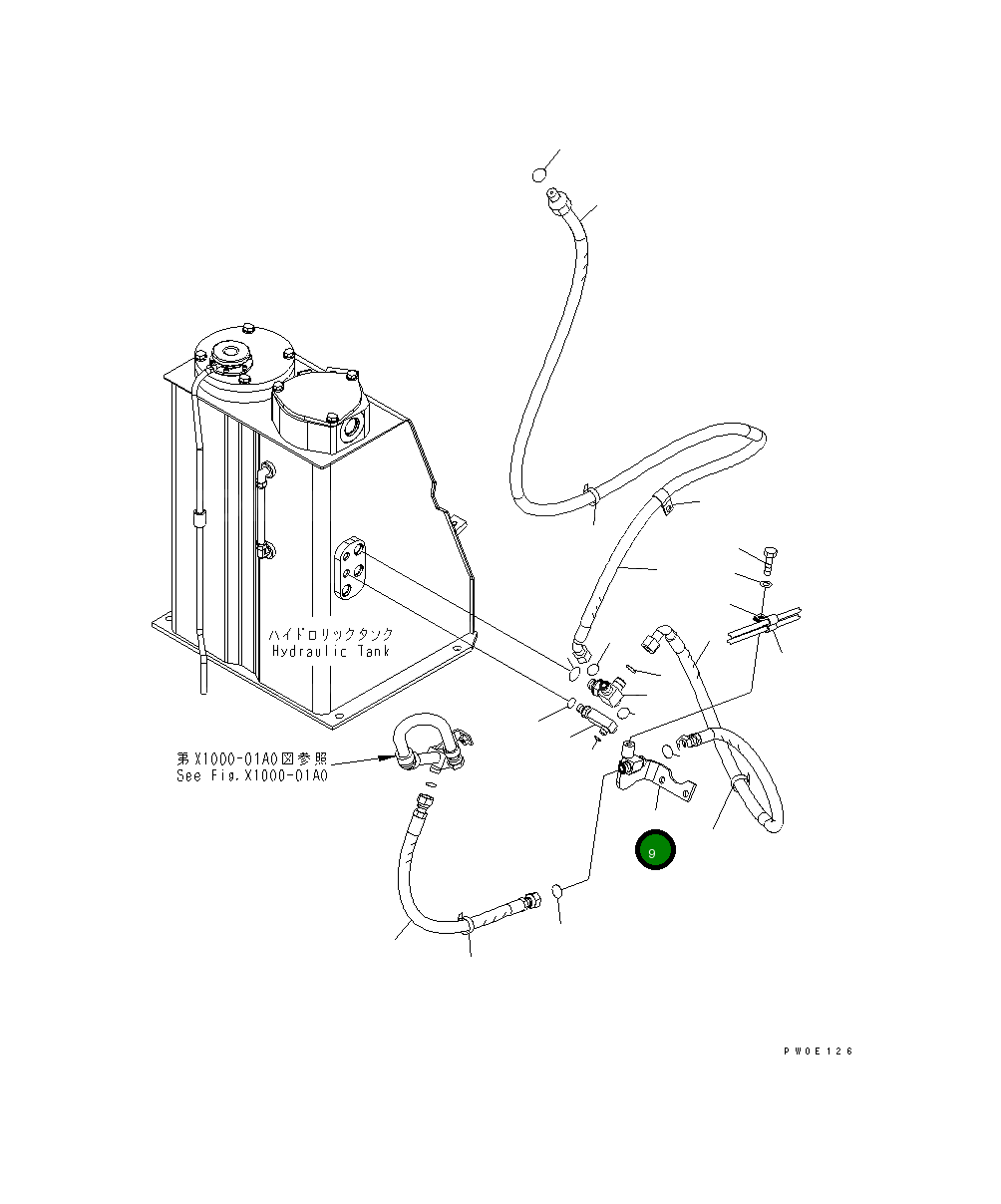 ハイドロリックタンク
Hydraulic Tank

第X1000-01A0図参照
See Fig.X1000-01A0

9

PW0E126