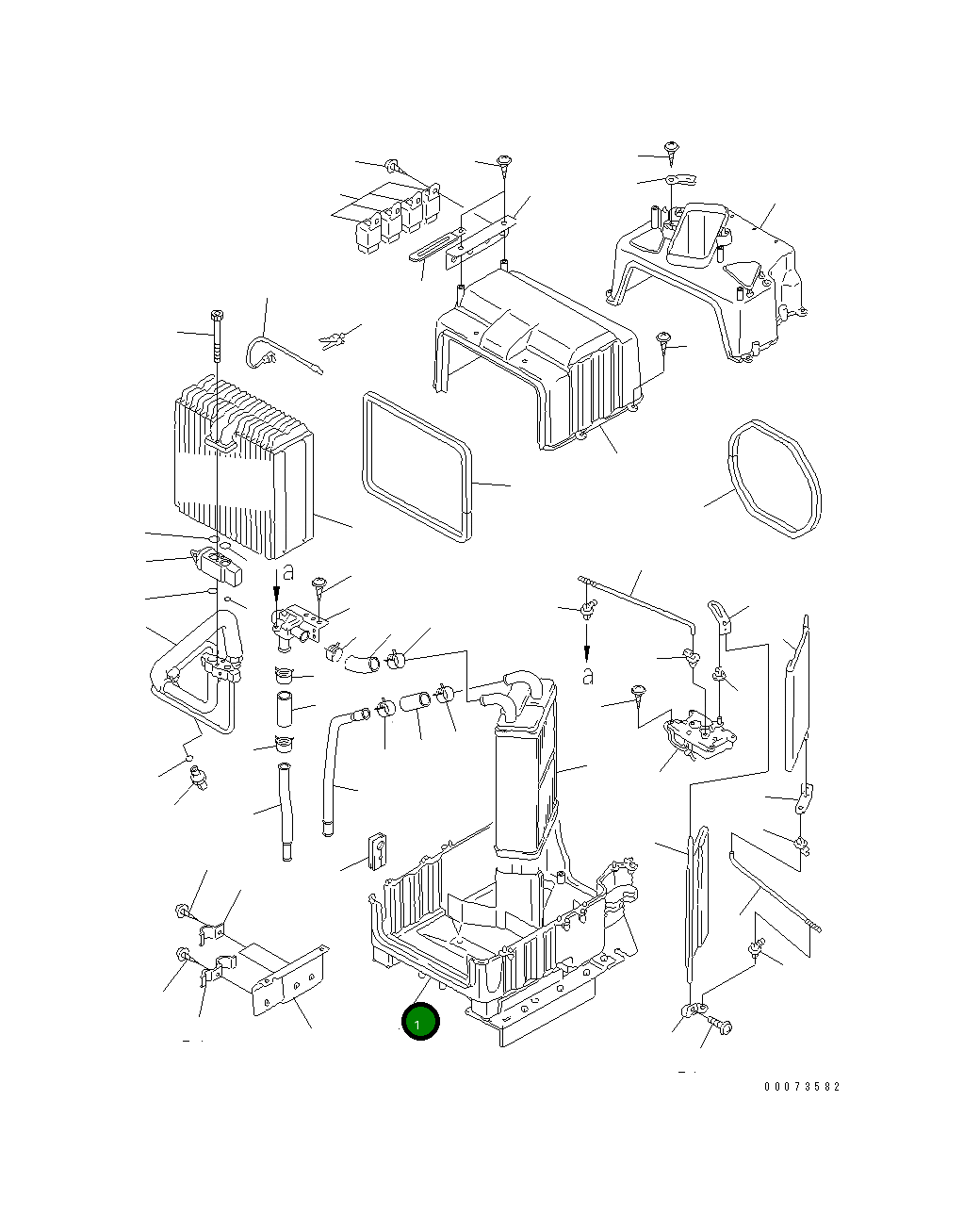 a

a

1

00073582