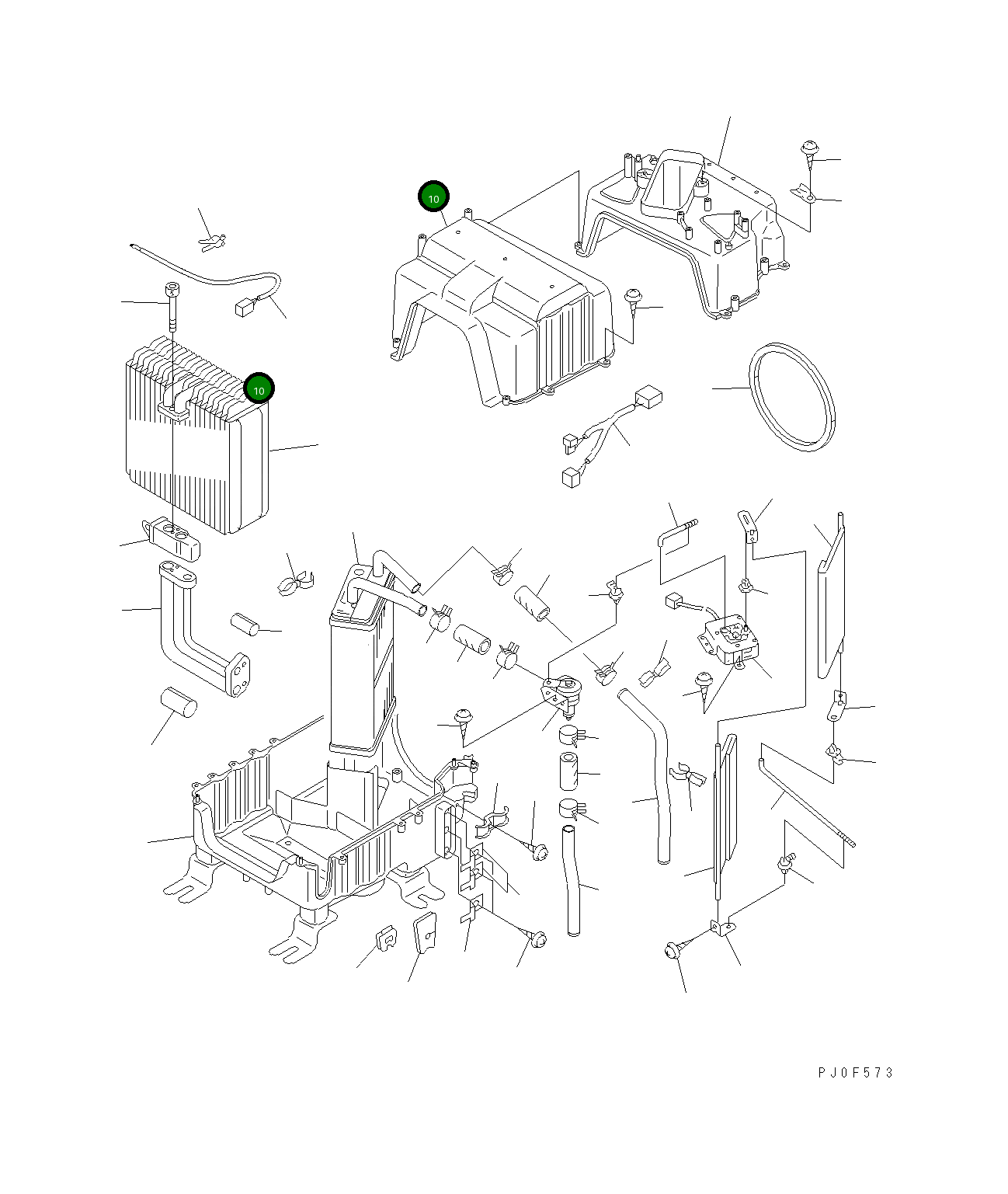 10

10

PJ0F573