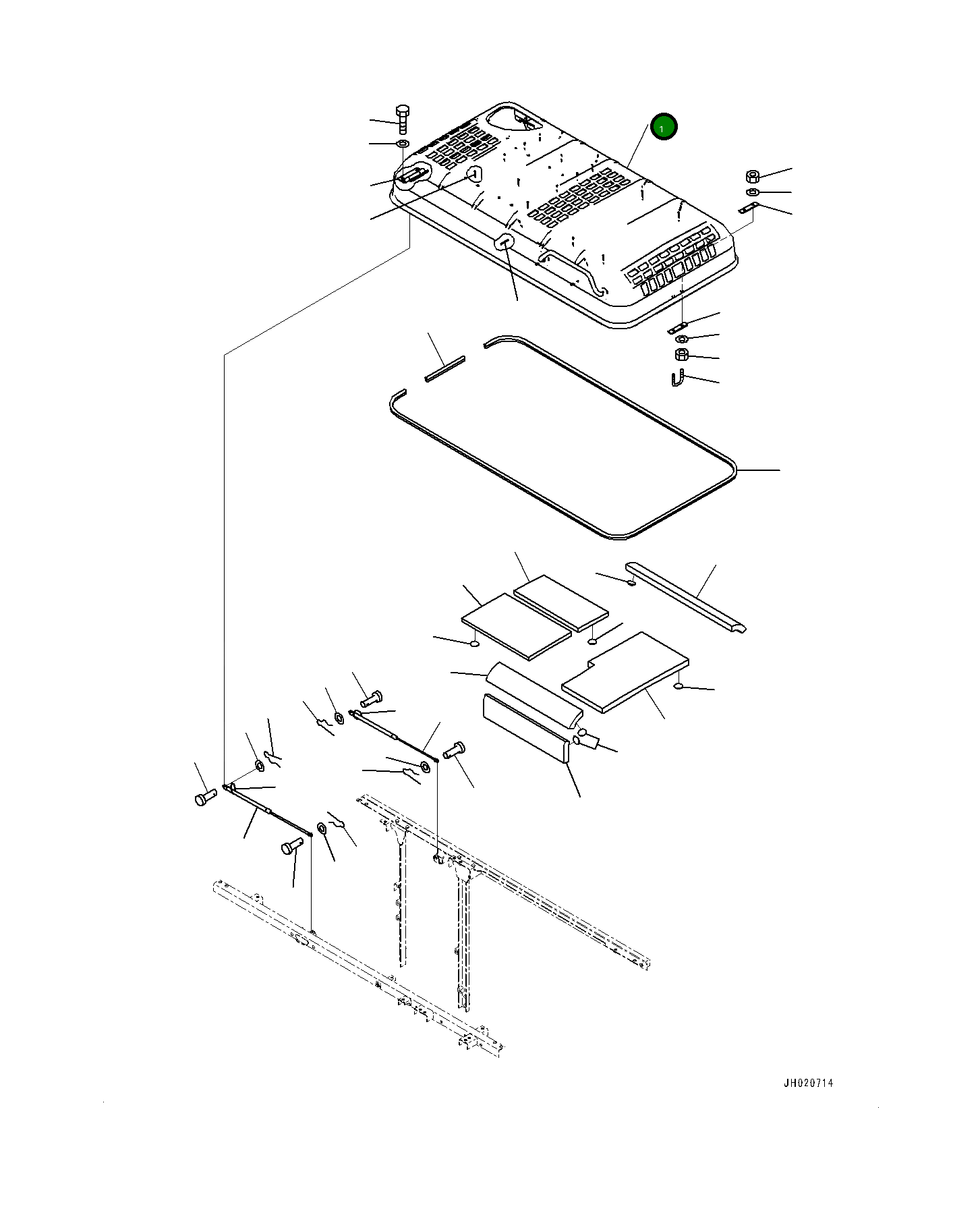 1

JH020714