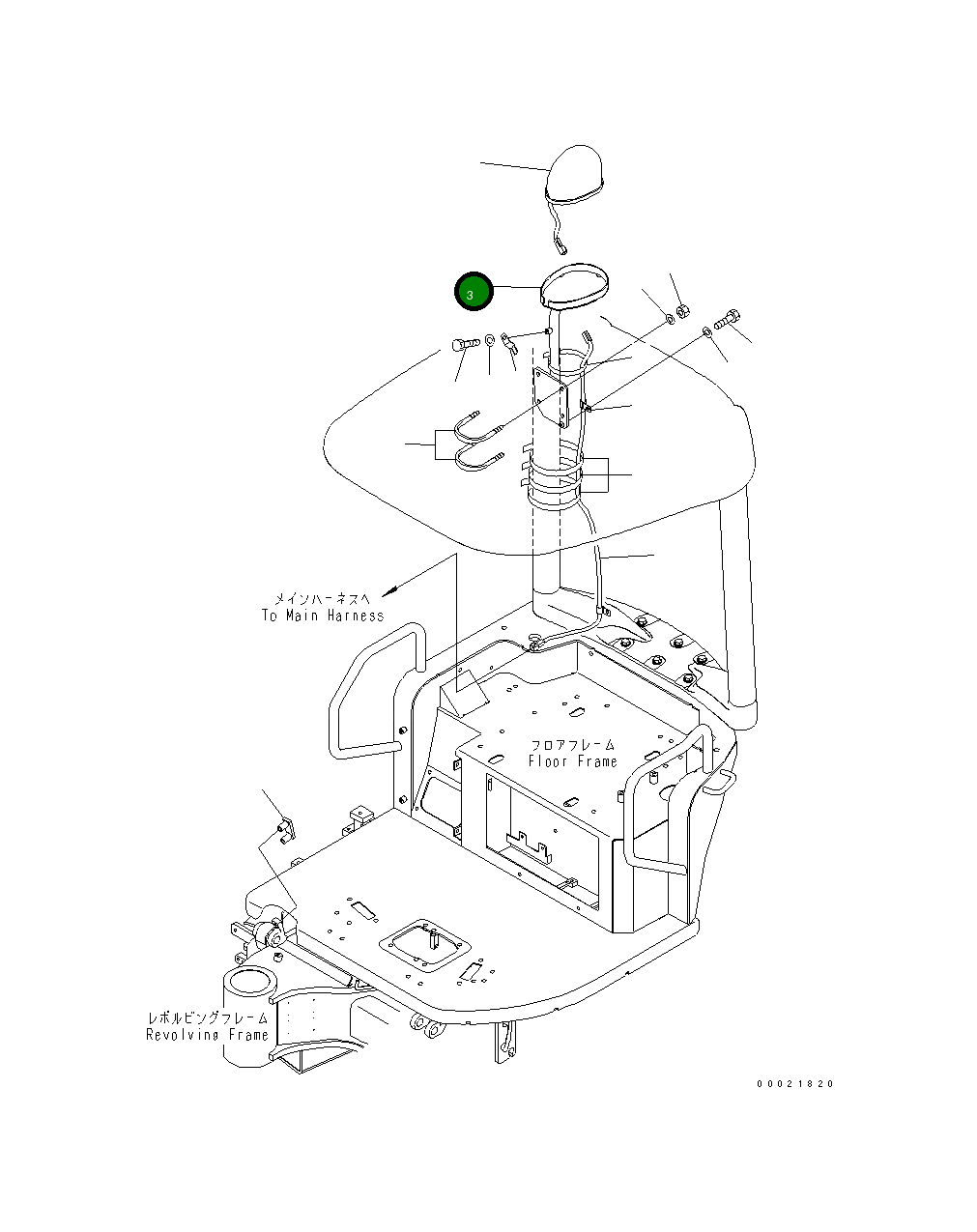 3

メインハーネスへ
To Main Harness

フロアフレーム
Floor Frame

レボルビングフレーム
Revolving Frame

00021820