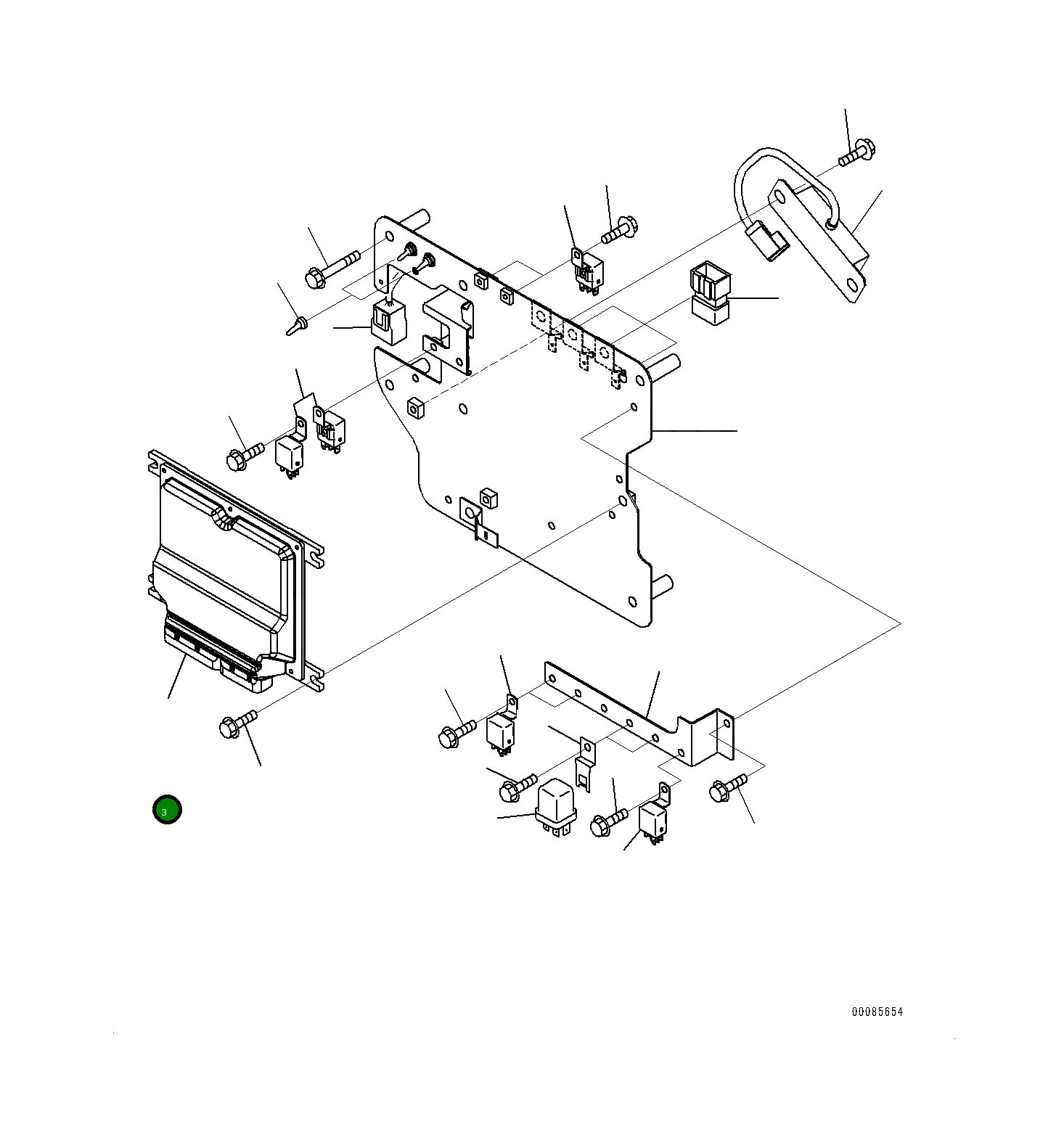 3

00085654