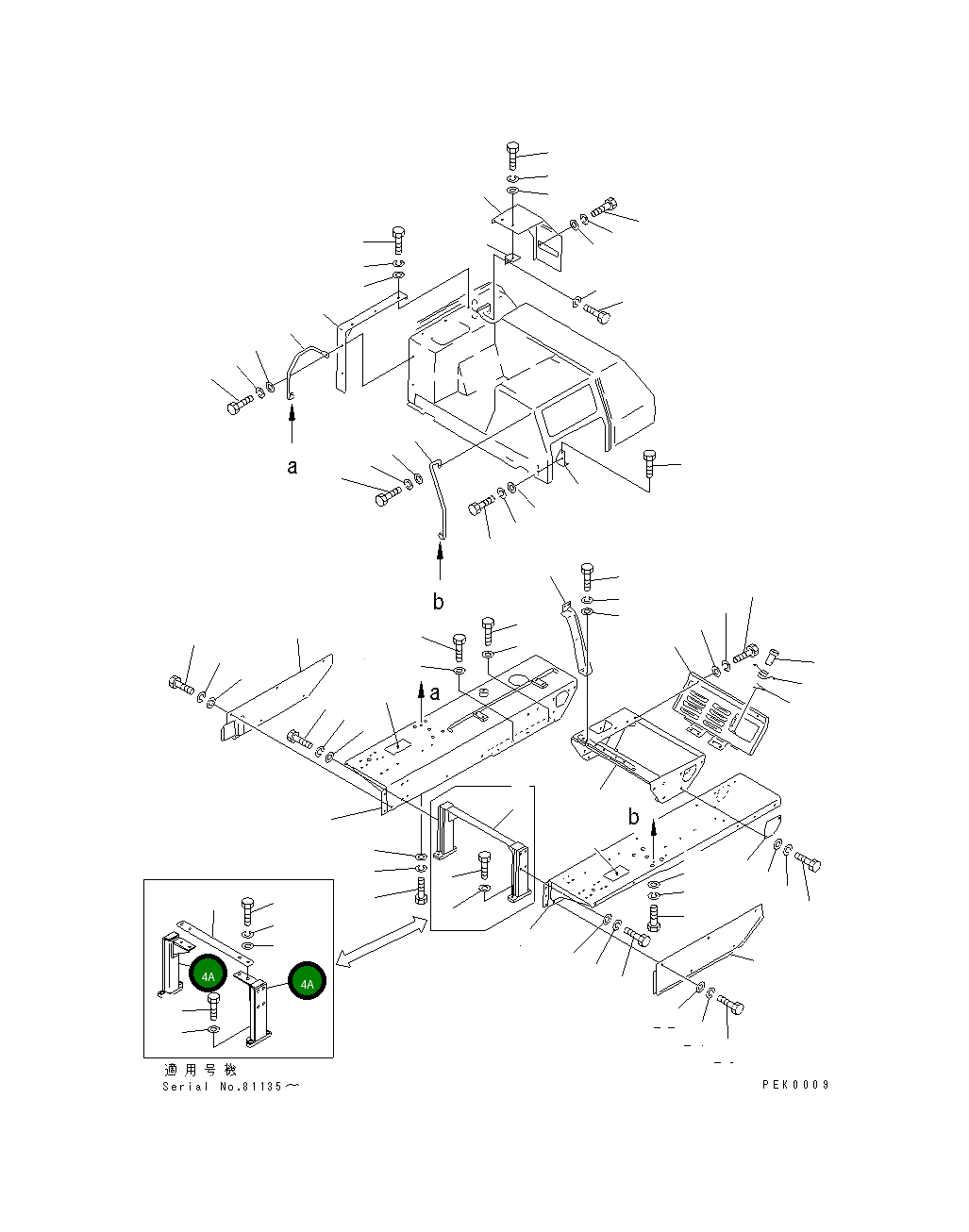 a

b

a

b

4A

4A

適用号機
Serial No.81135～

PEK0009