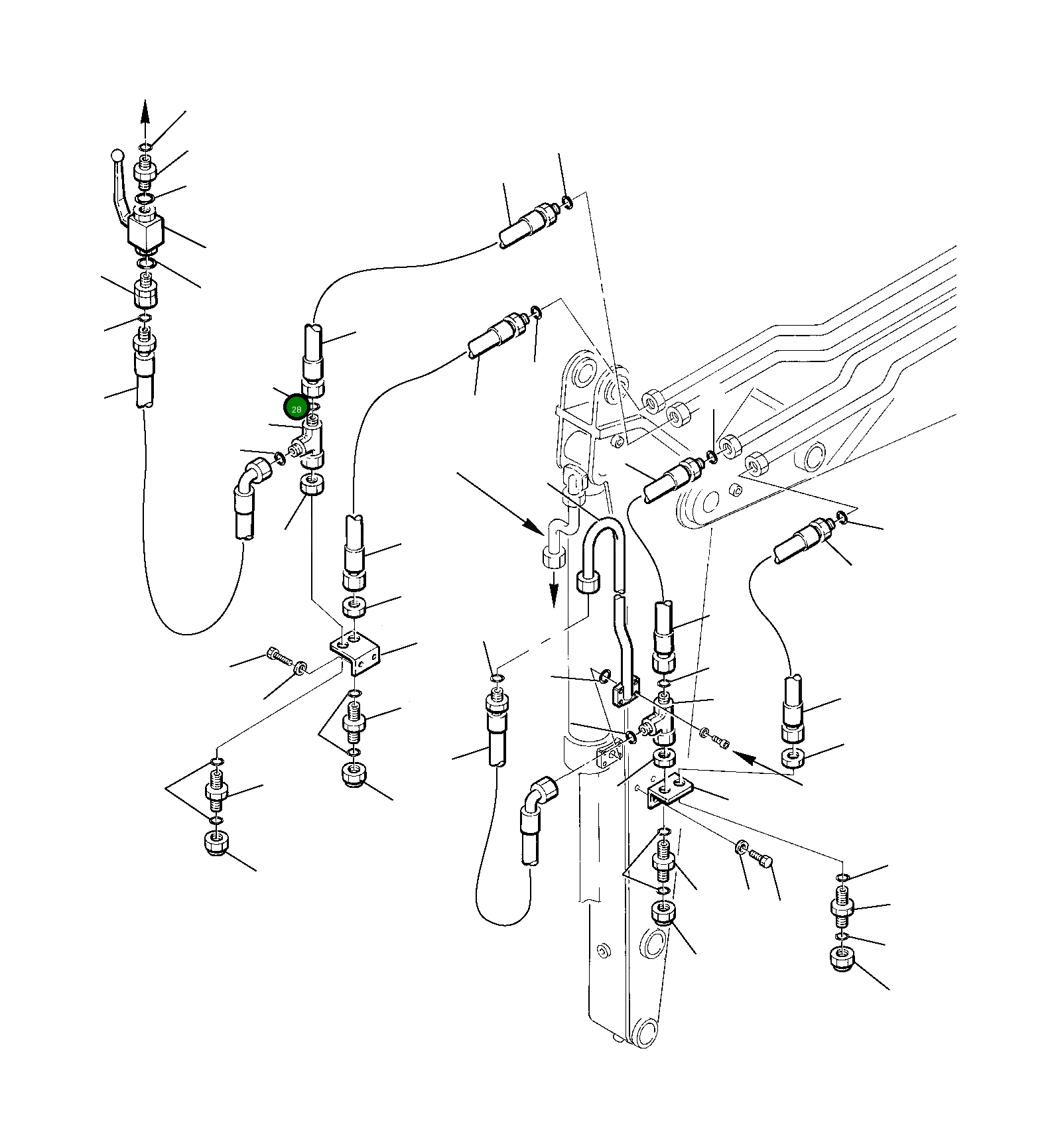 28