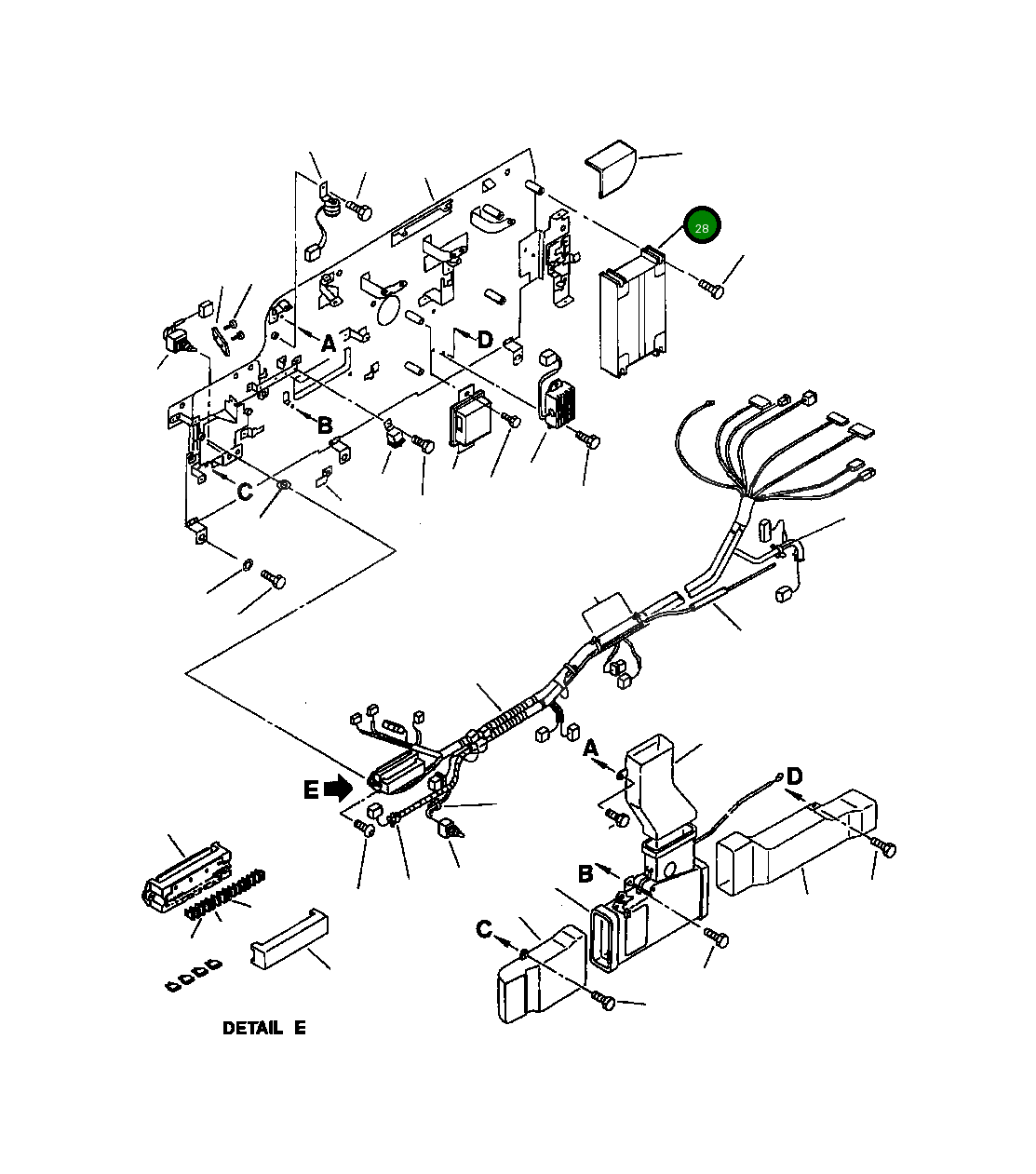 28

A

D

B

C

A

D

E

B

C

DETAIL E