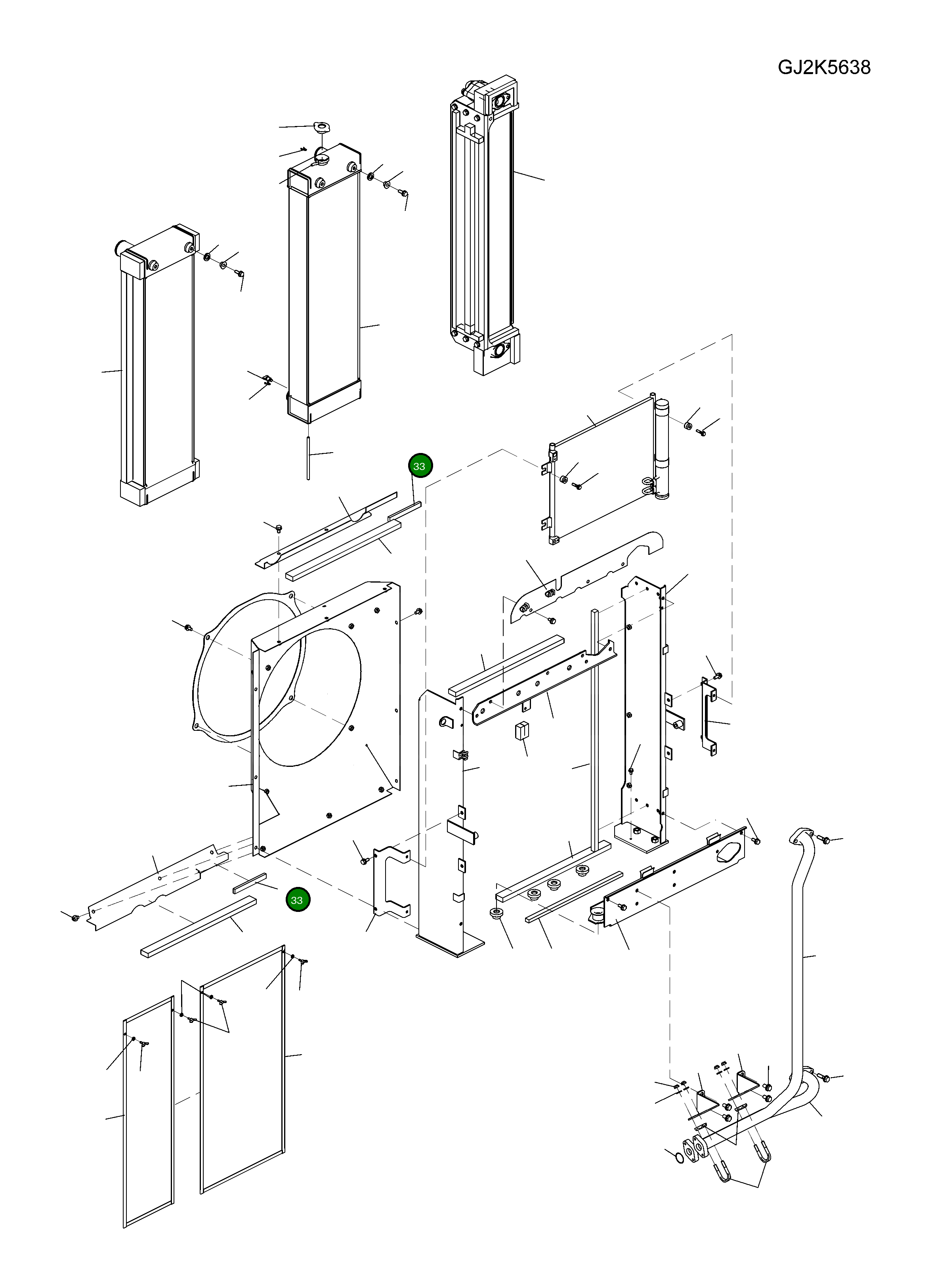 GJ2K5638

33

33