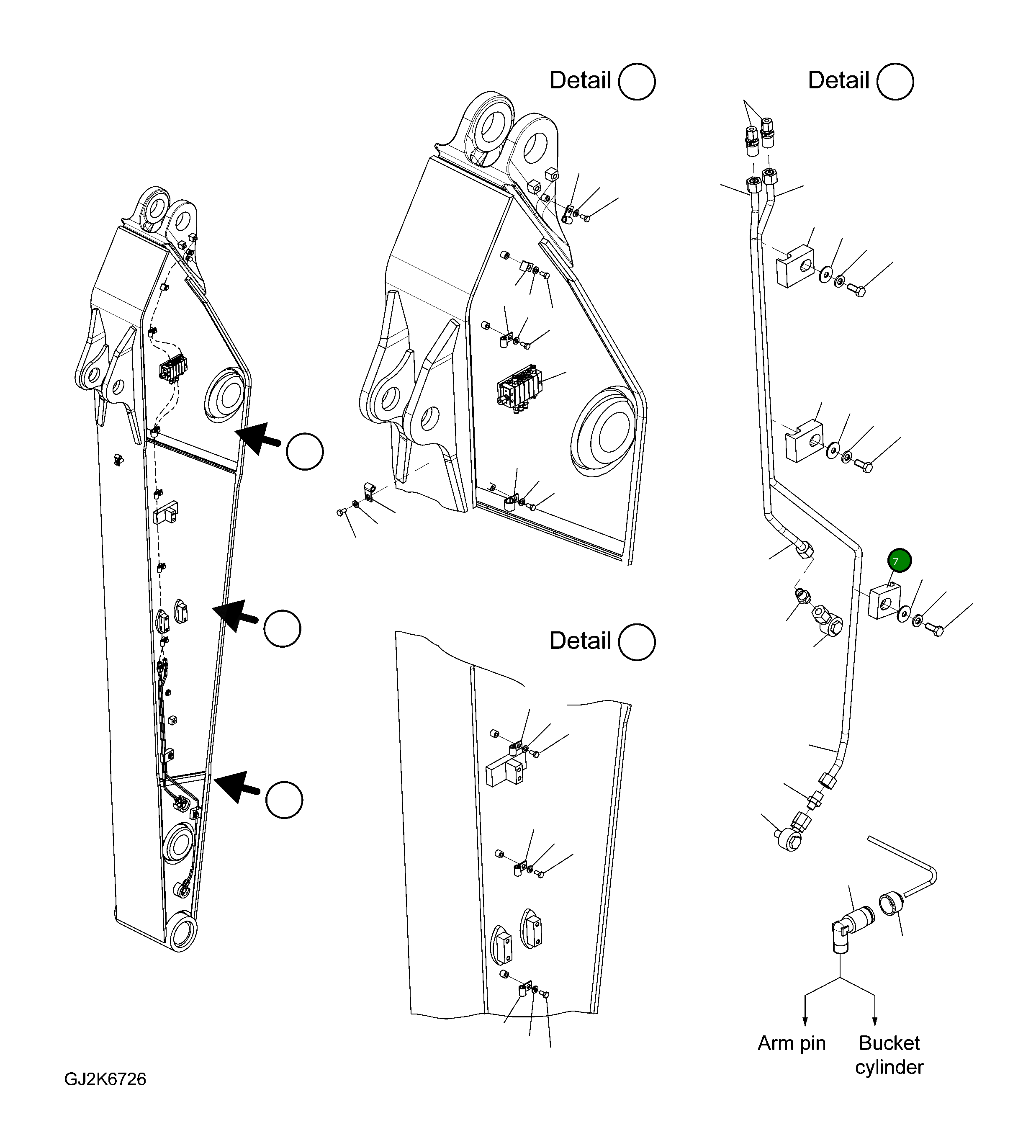 Detail

Detail

7

Detail

Arm pin

Bucket cylinder

GJ2K6726