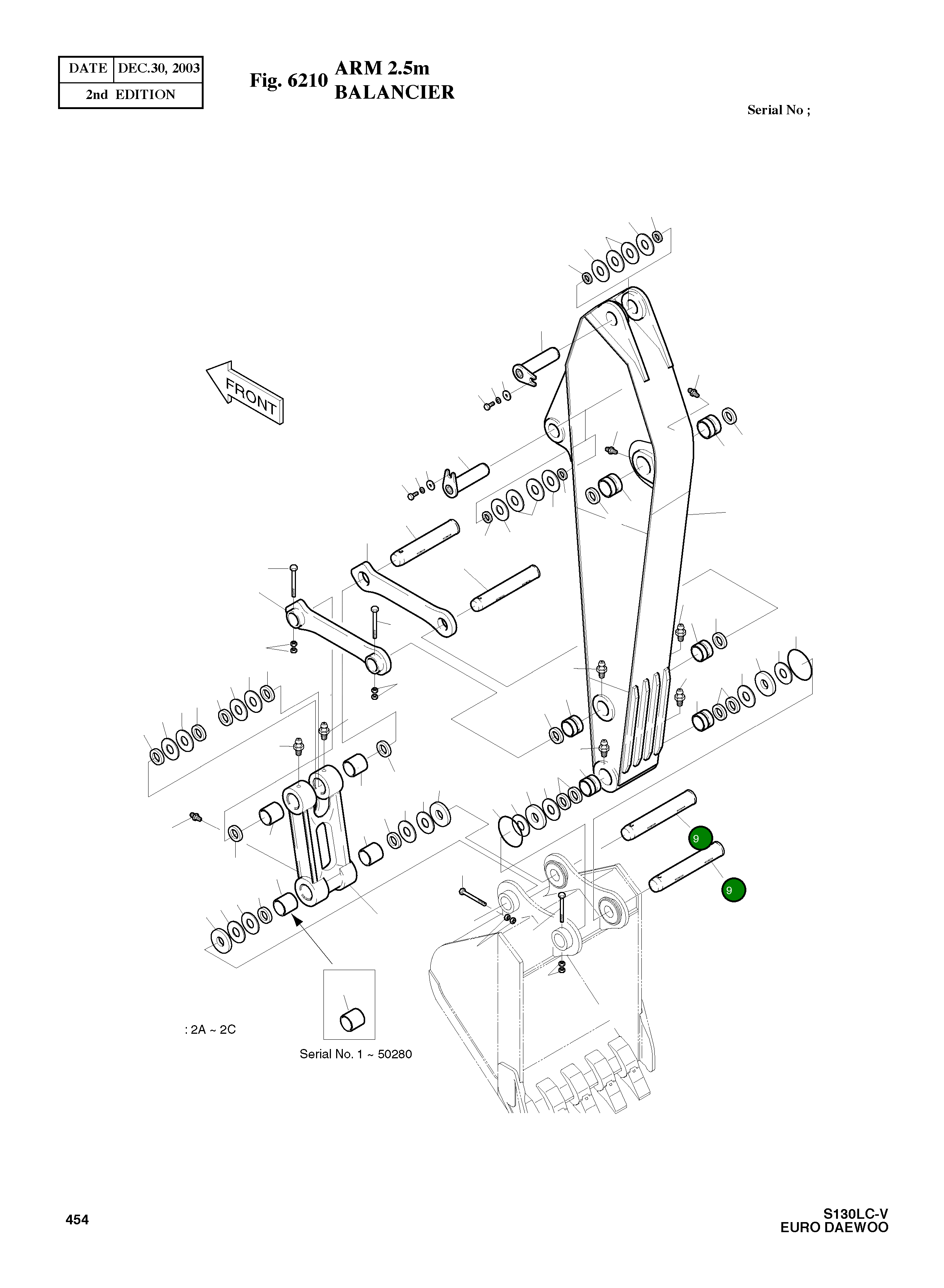 | DATE | DEC.30, 2003 |
|---|---|
| 2nd EDITION | |

Fig. 6210 ARM 2.5m
BALANCIER

Serial No ;

FRONT

9

9

: 2A ~ 2C

Serial No. 1 ~ 50280

454

S130LC-V
EURO DAEWOO