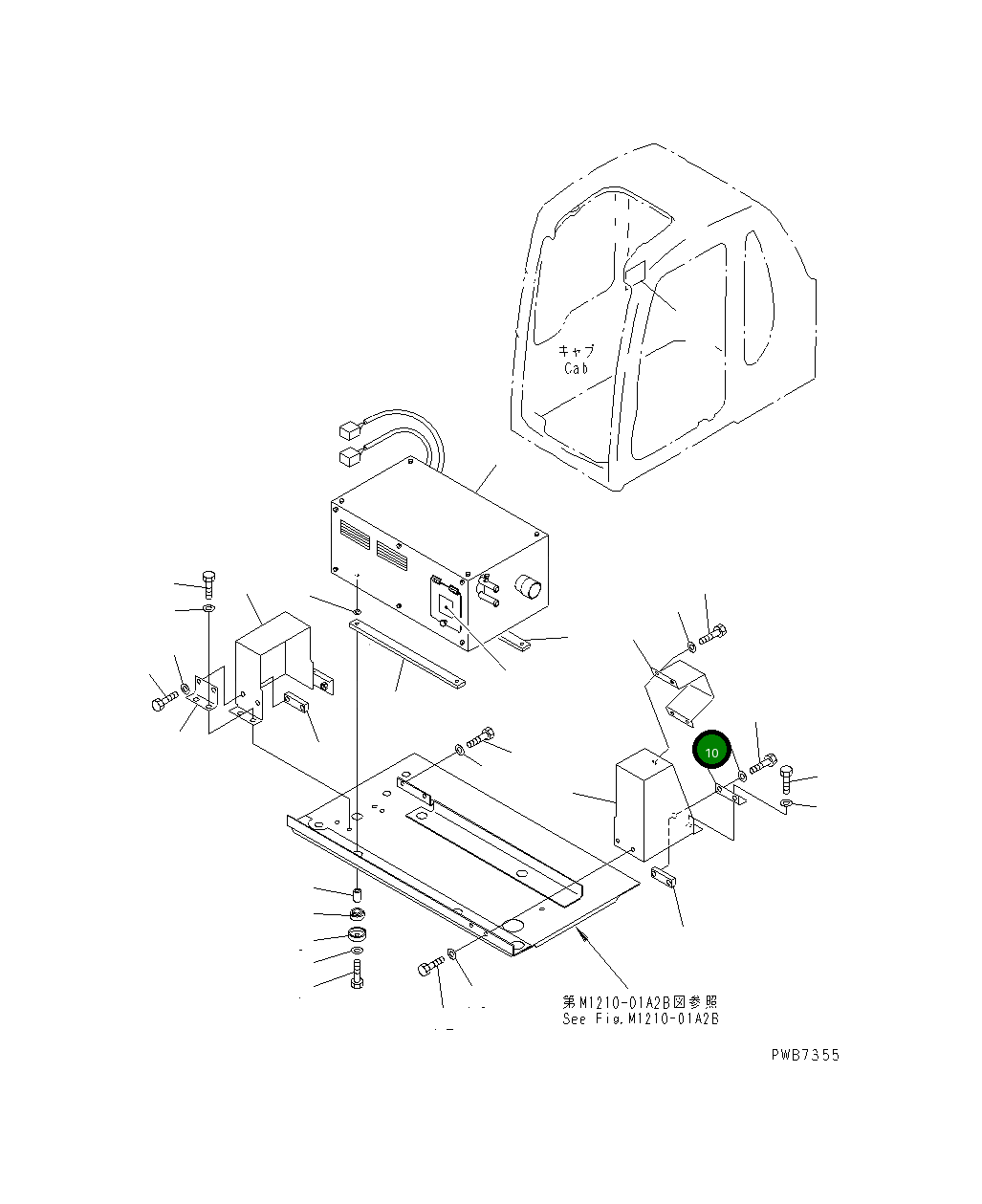 キャブ
Cab

10

第M1210-01A2B図参照
See Fig.M1210-01A2B

PWB7355