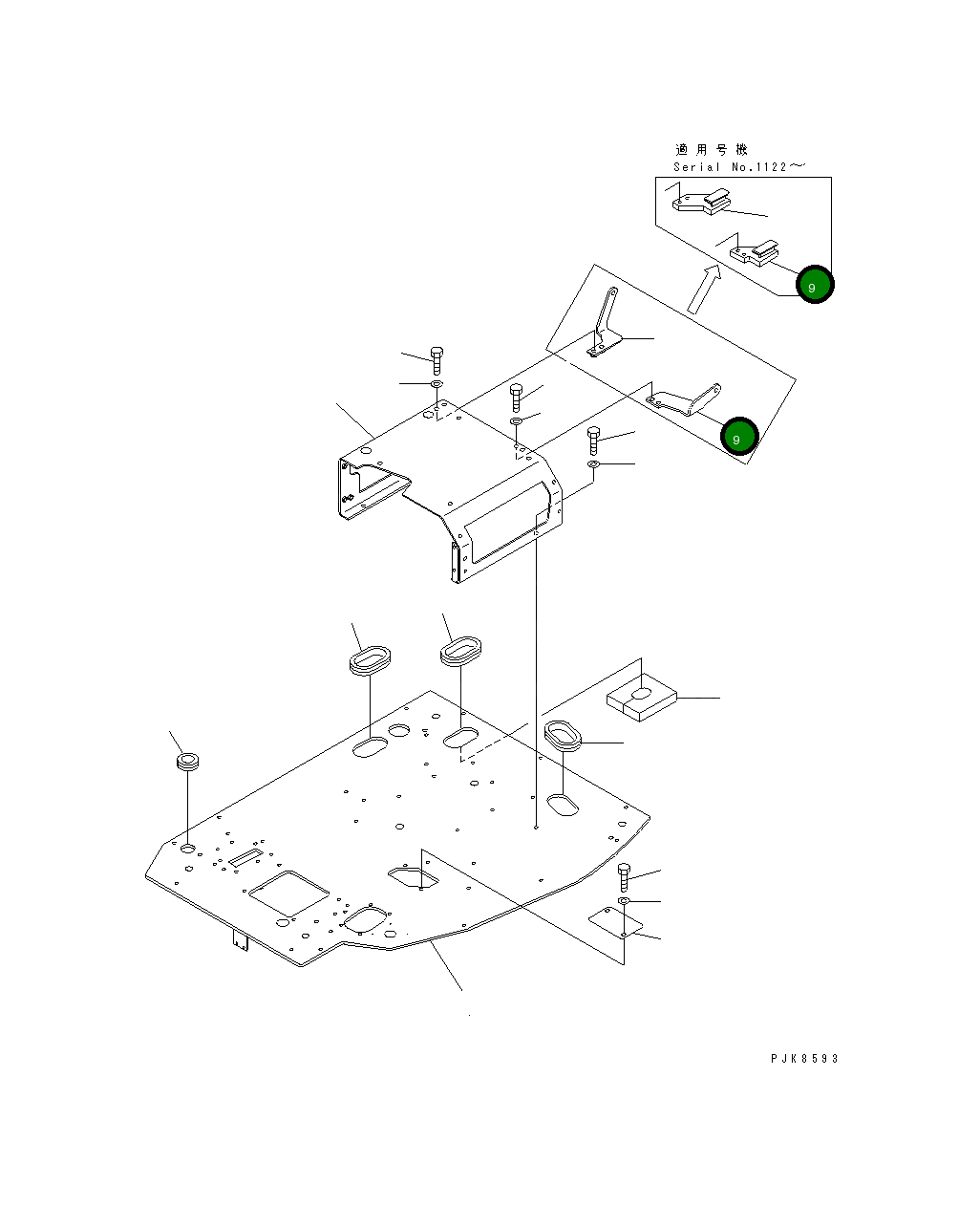 適用号機
Serial No.1122～

9

9

PJK8593