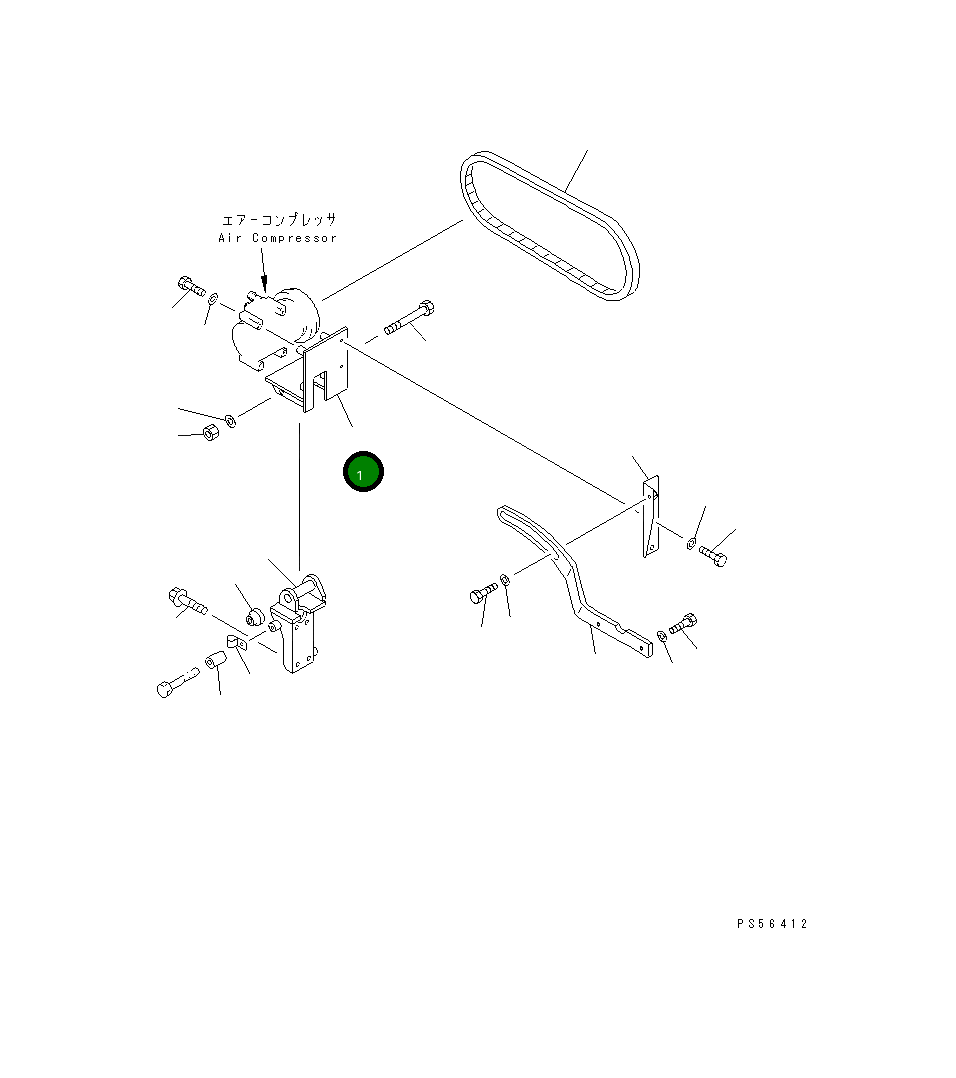 エアーコンプレッサ
Air Compressor

1

PS56412