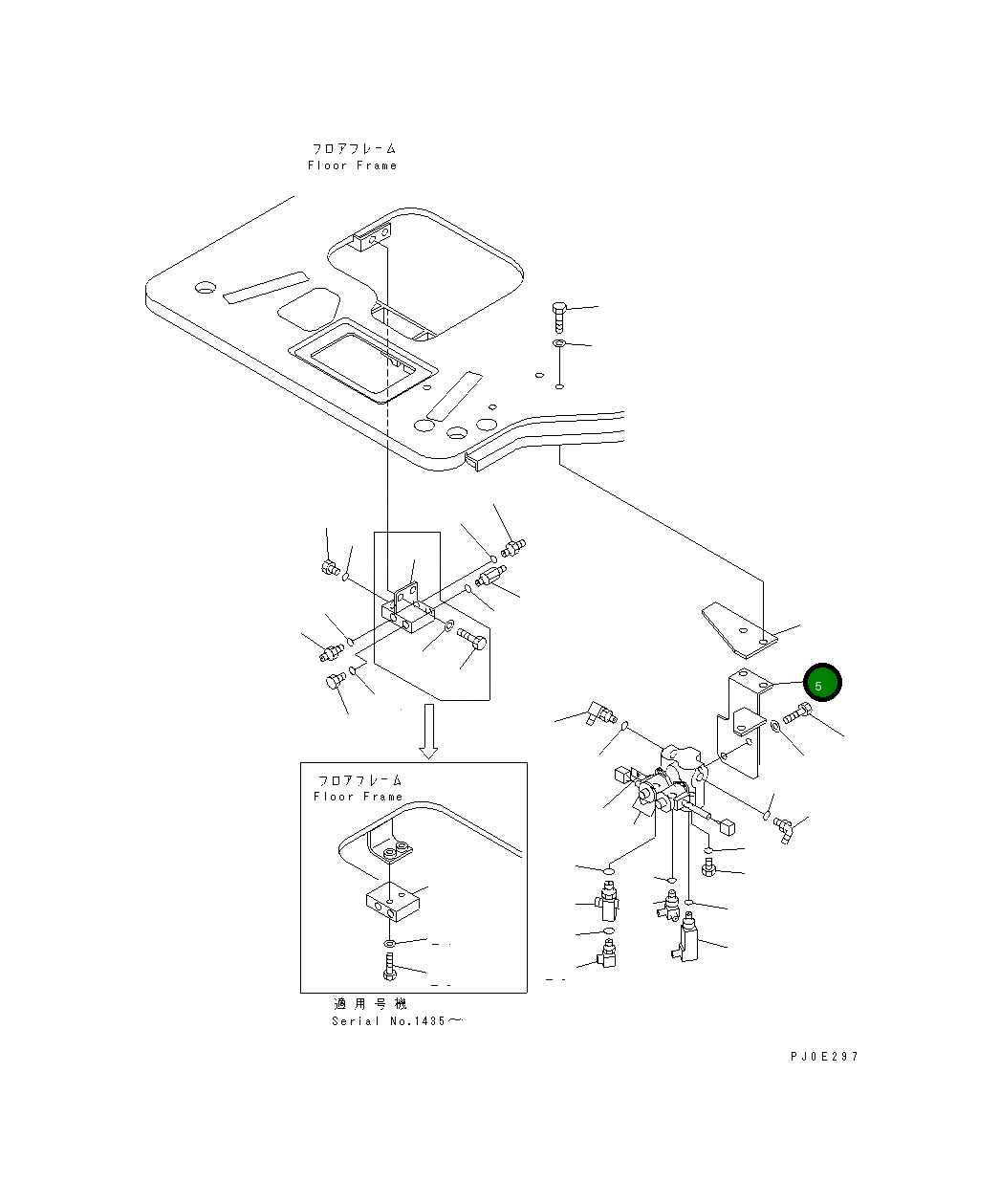 フロアフレーム
Floor Frame

5

フロアフレーム
Floor Frame

適用号機
Serial No.1435～

PJ0E297