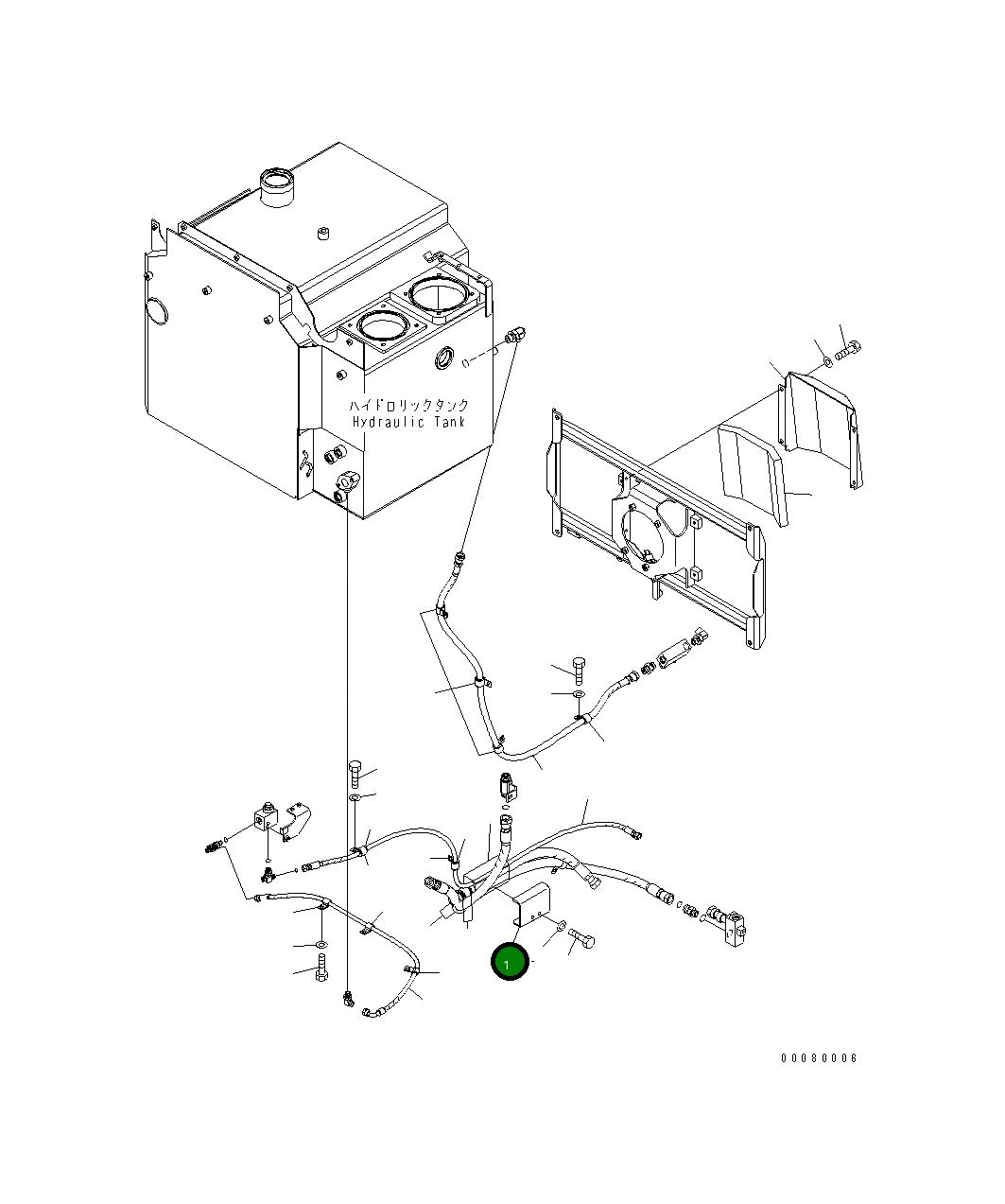 ハイドロリックタンク
Hydraulic Tank

1

00080006