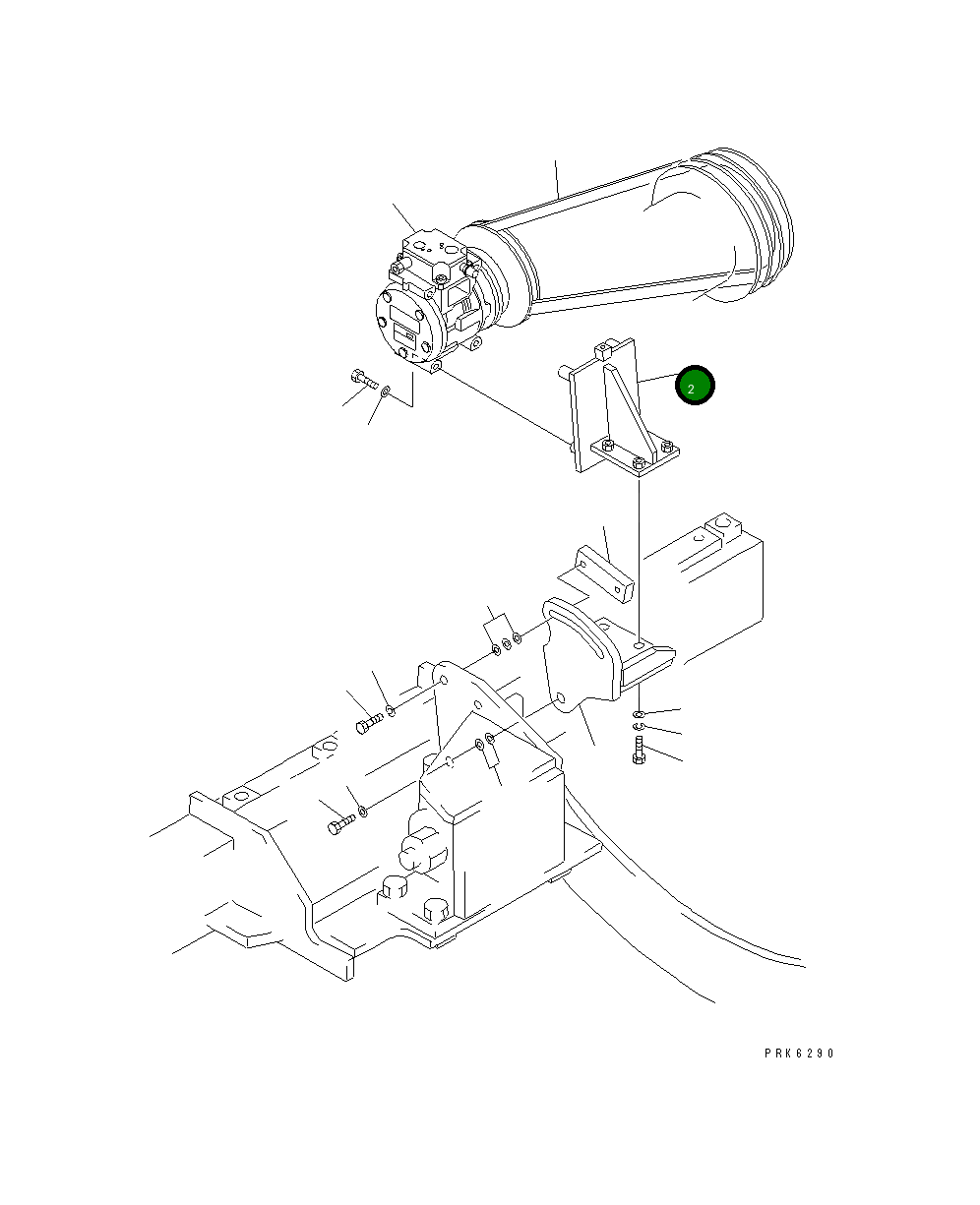 2

PRK6290