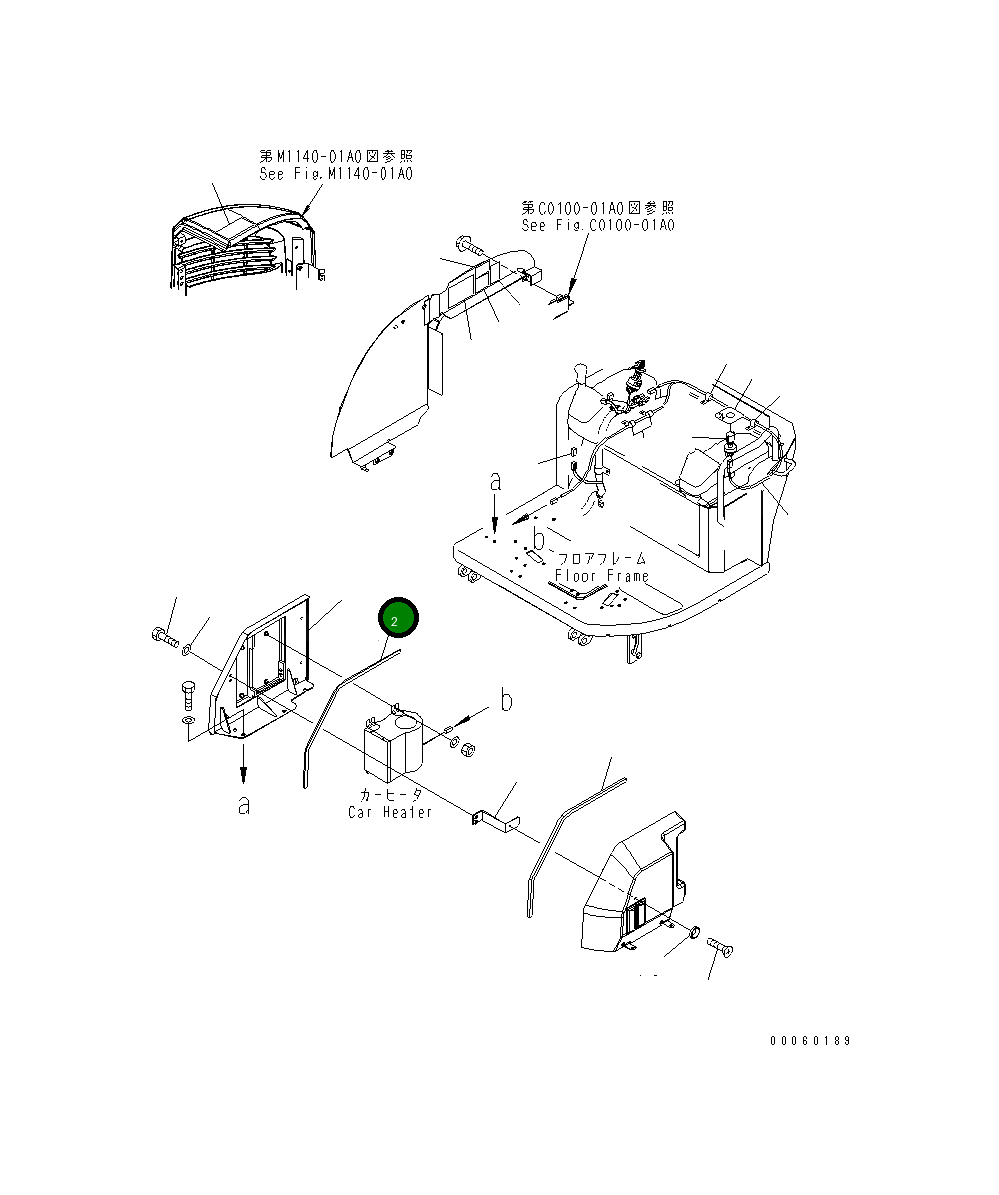 第M1140-01A0図参照
See Fig.M1140-01A0

第C0100-01A0図参照
See Fig.C0100-01A0

a

b

フロアフレーム
Floor Frame

2

b

a

カーヒータ
Car Heater

00060189