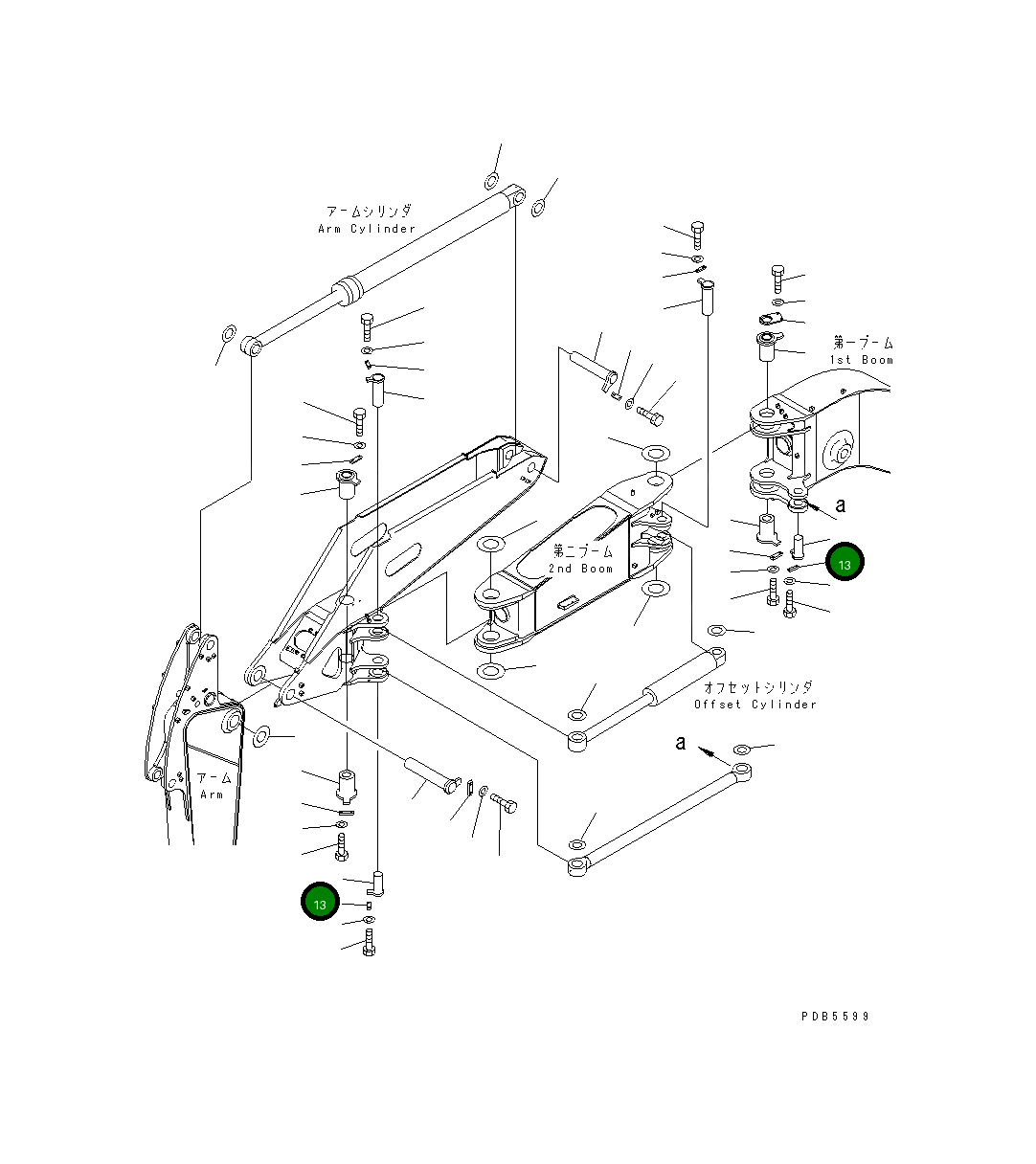 アームシリンダ
Arm Cylinder

第一ブーム
1st Boom

a

13

第二ブーム
2nd Boom

オフセットシリンダ
Offset Cylinder

a

アーム
Arm

13

PDB5599