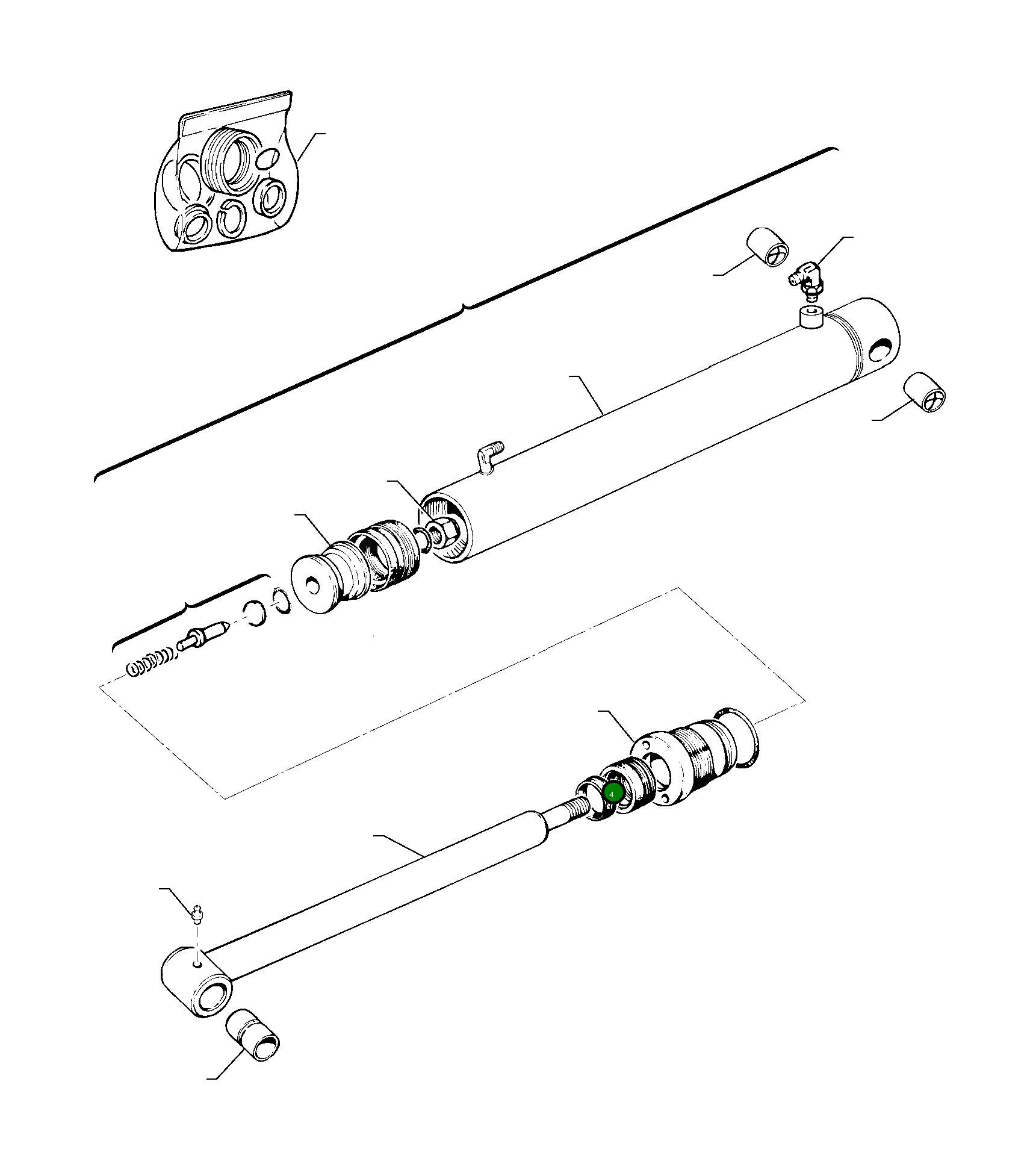 4