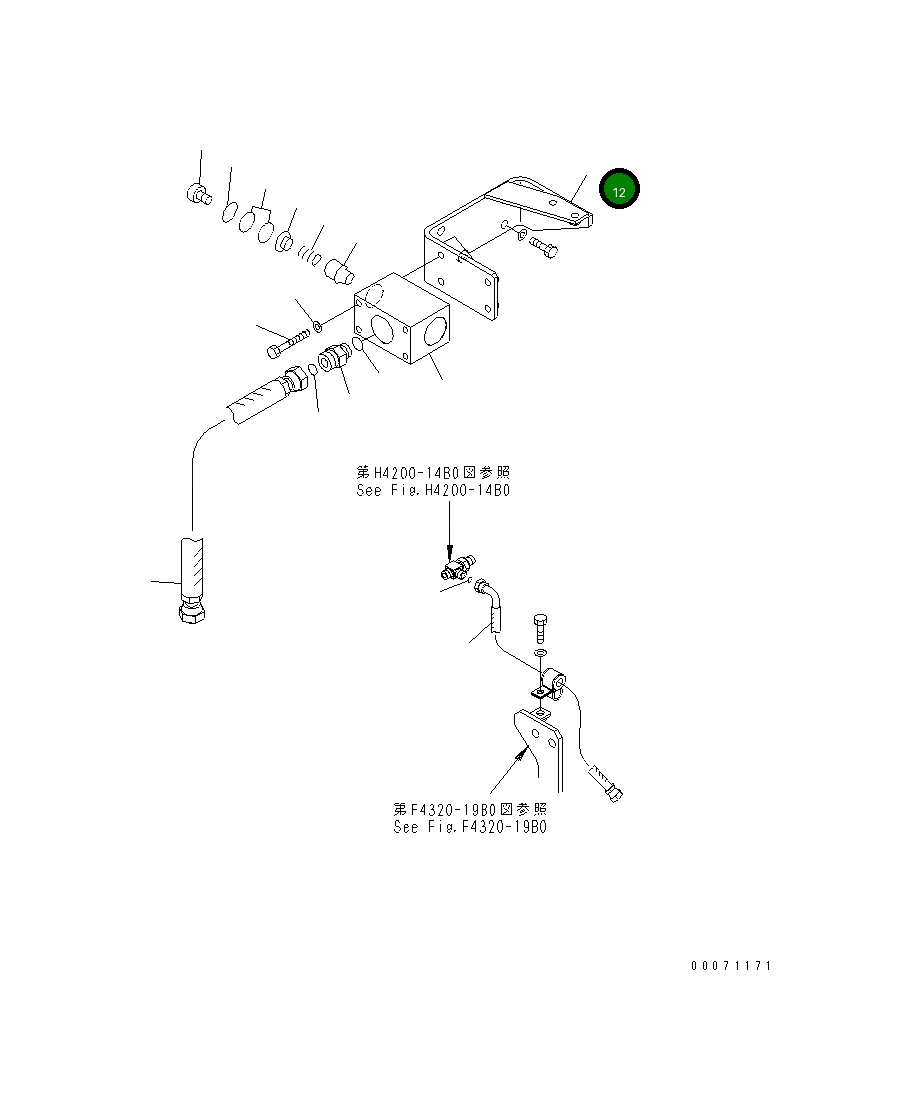 12

第H4200-14B0図参照
See Fig.H4200-14B0

第F4320-19B0図参照
See Fig.F4320-19B0

00071171