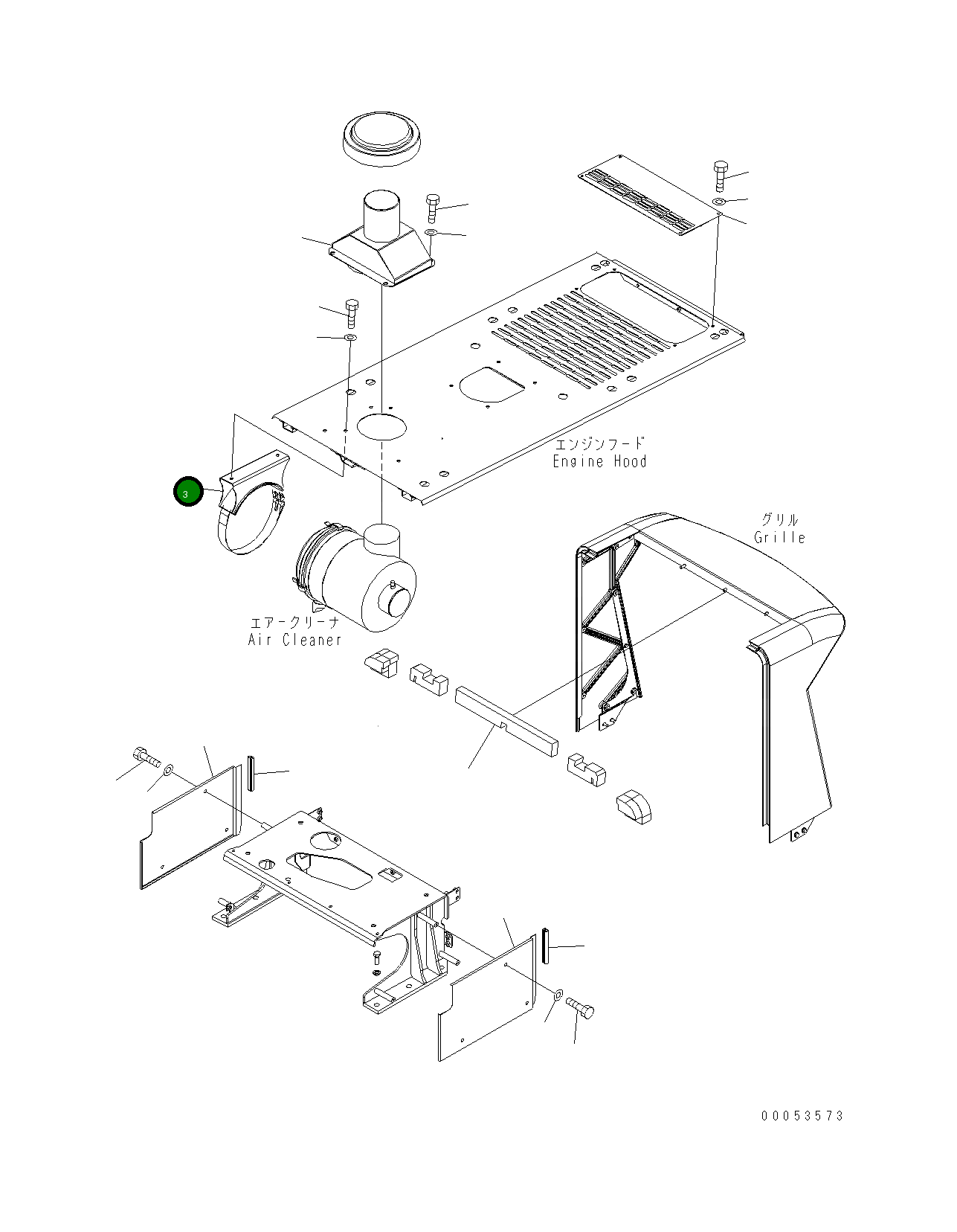 エンジンフード
Engine Hood

3

グリル
Grille

エアークリーナ
Air Cleaner

00053573