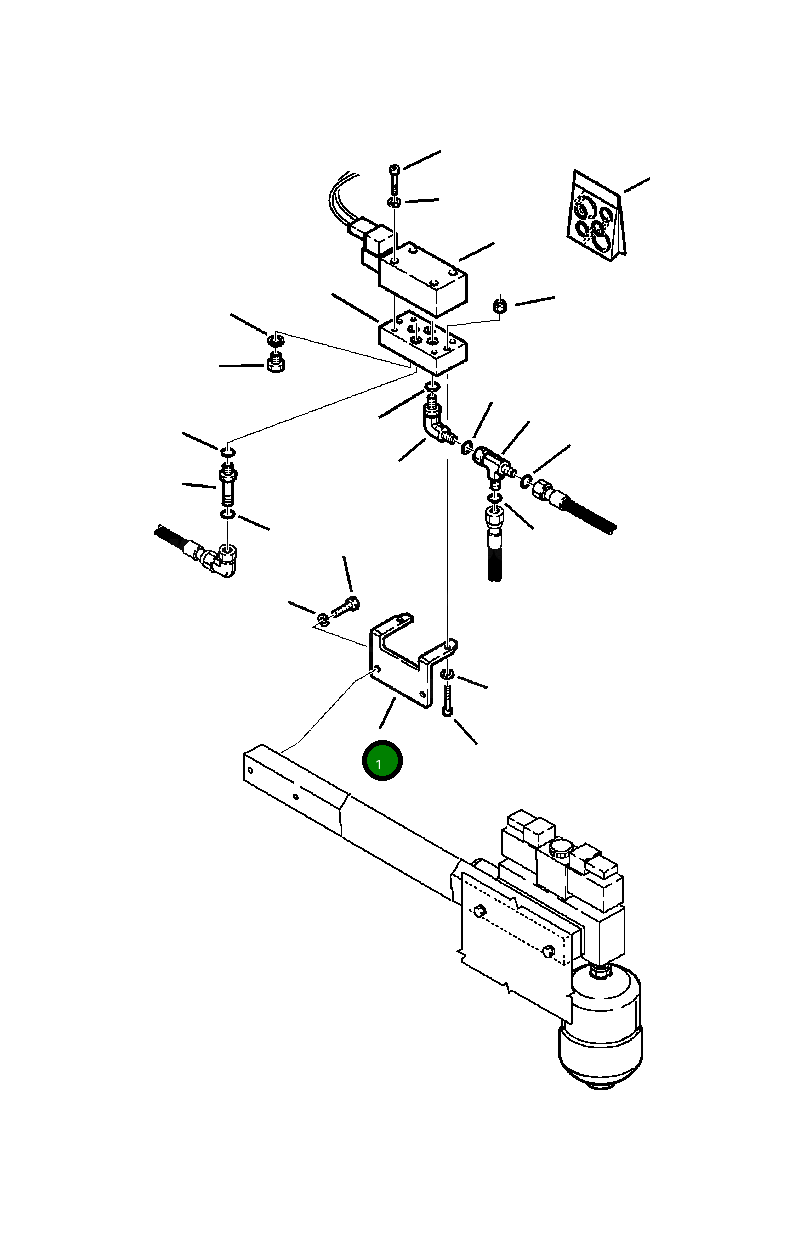 1