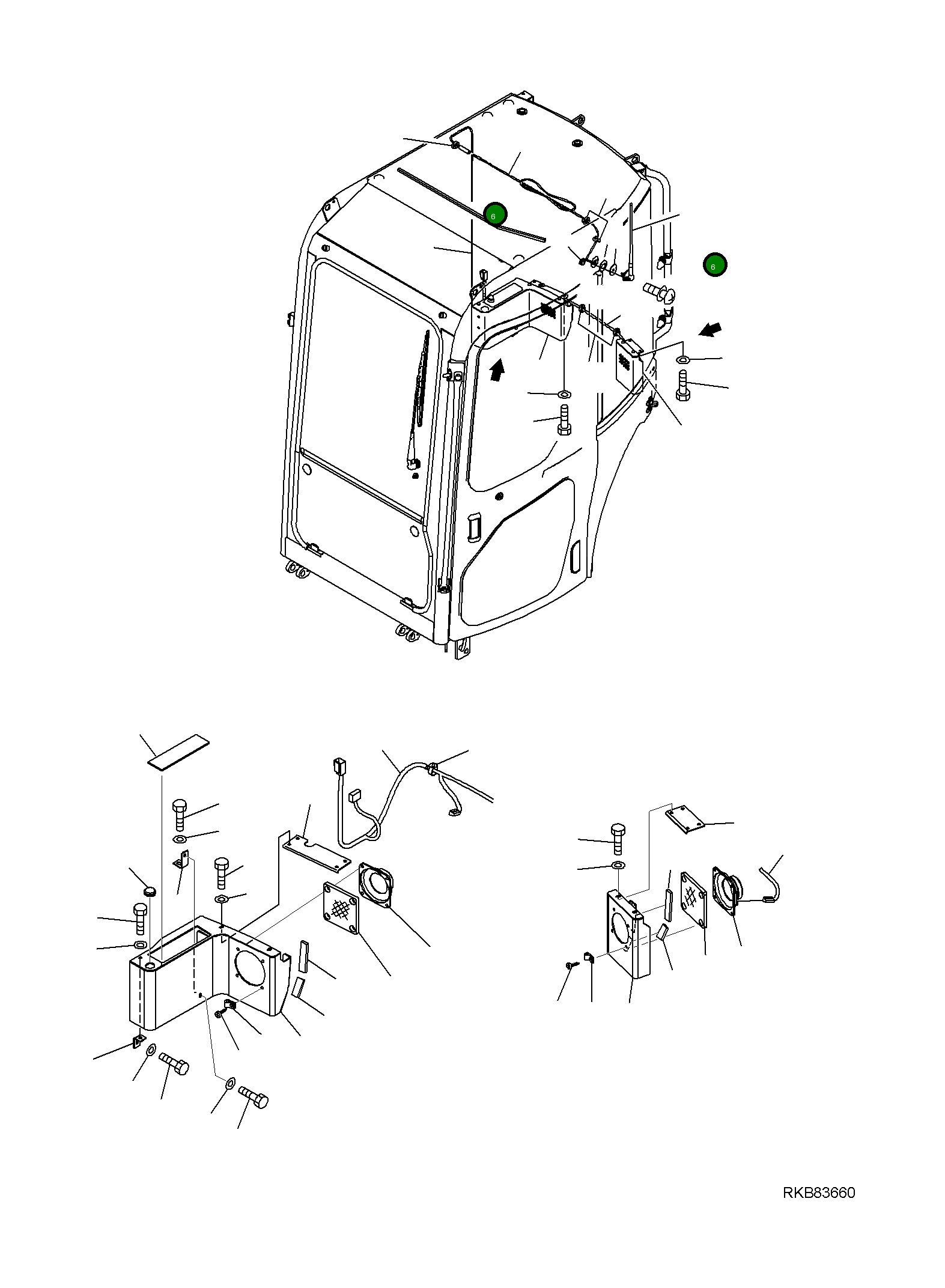 6
6
RKB83660