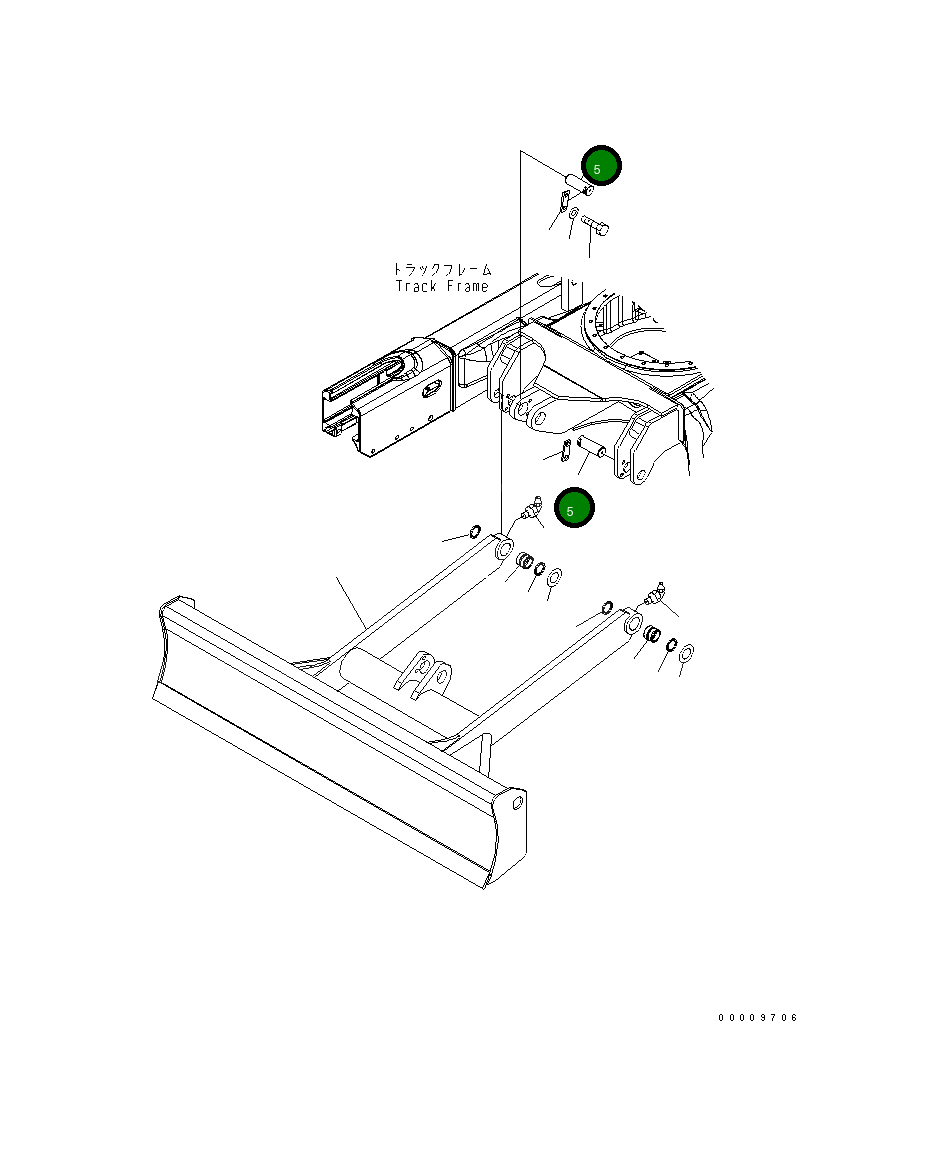 5

トラックフレーム
Track Frame

5

00009706