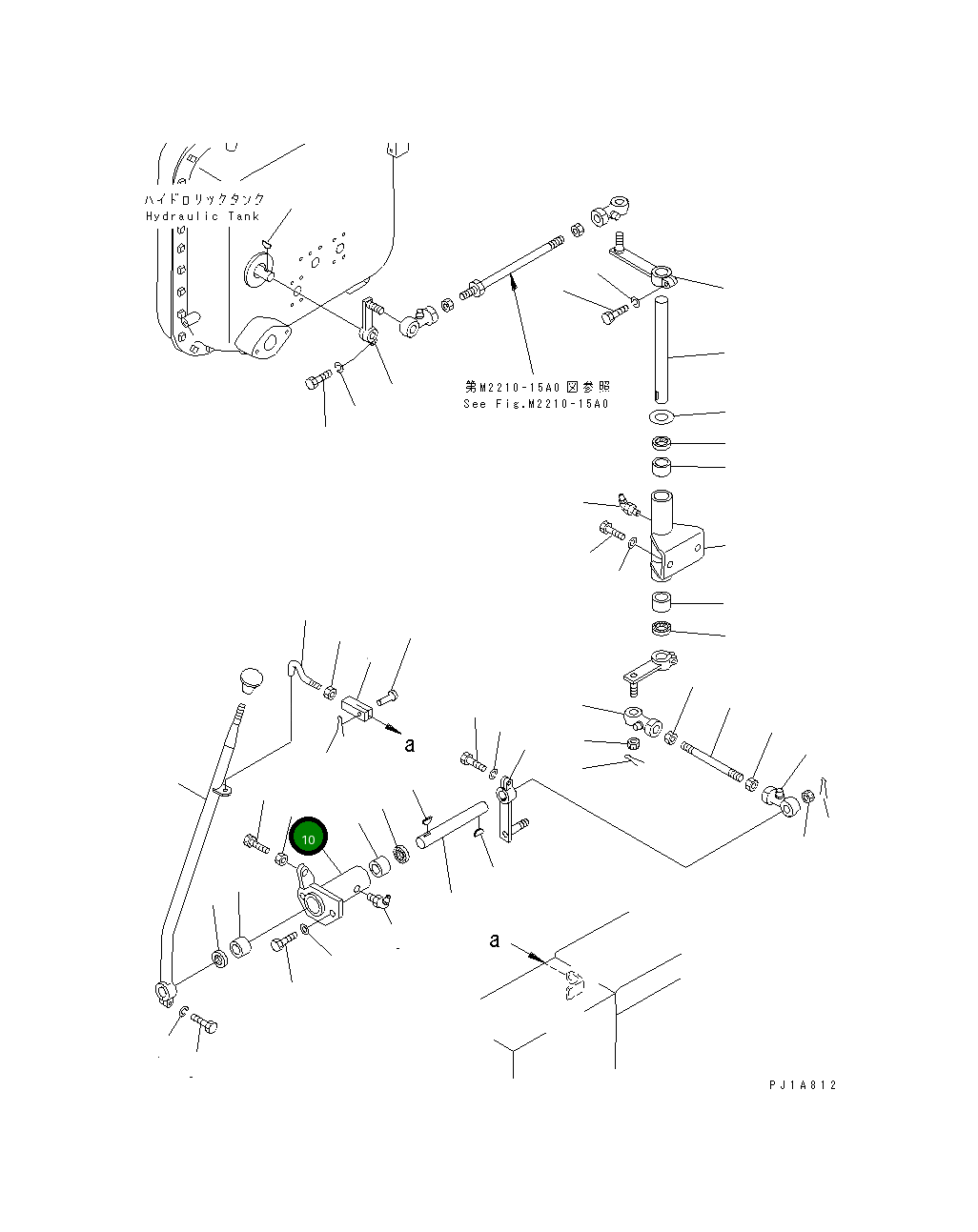 ハイドロリックタンク
Hydraulic Tank

第M2210-15A0図参照
See Fig.M2210-15A0

a

10

a

PJ1A812