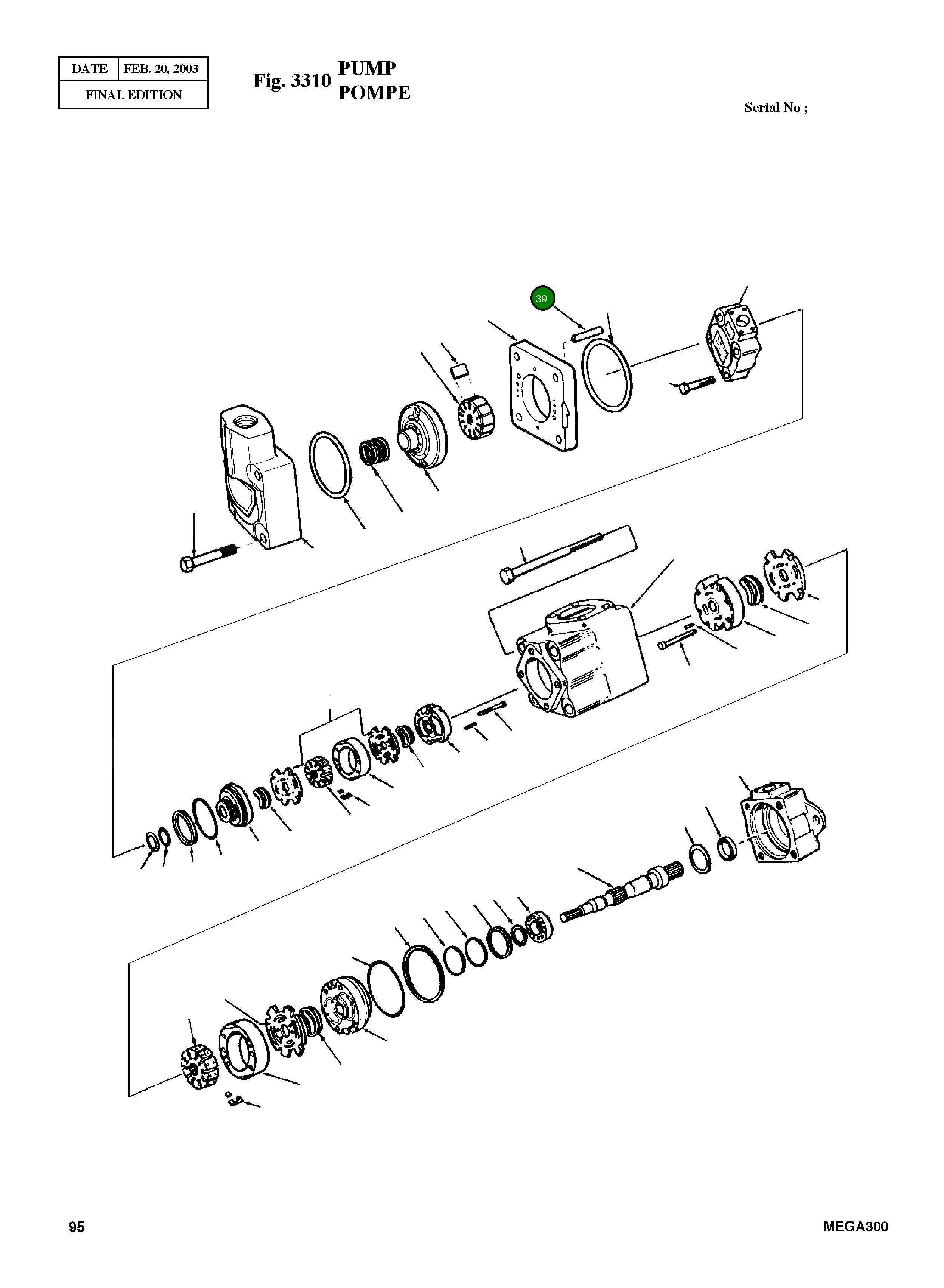 | DATE | FEB. 20, 2003 |
|---|---|
| FINAL EDITION | |

Fig. 3310 PUMP
POMPE

Serial No ;

39

95

MEGA300