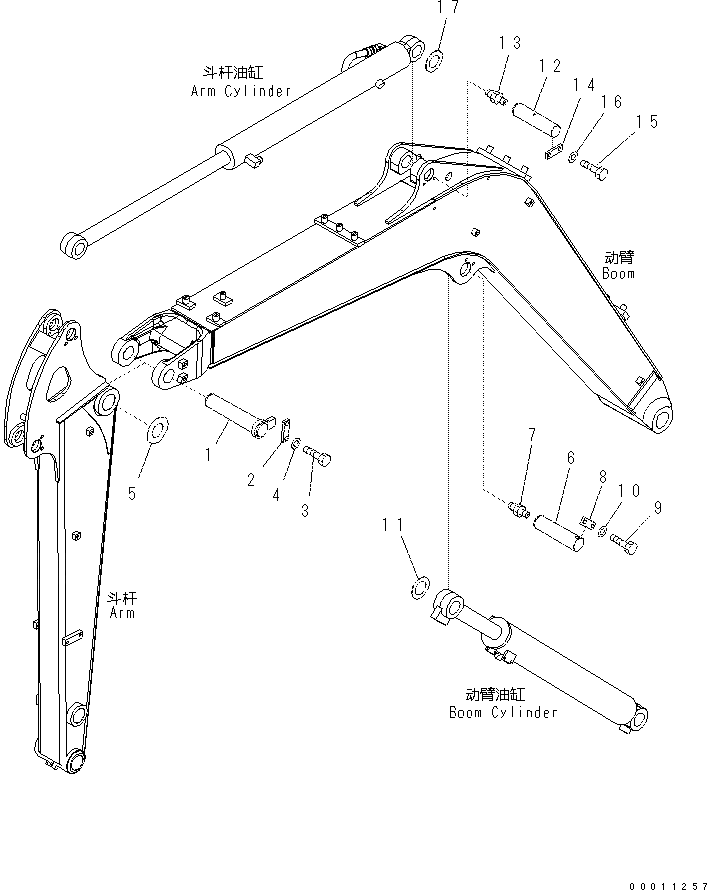 17
斗杆油缸
Arm Cylinder
13
12
14
16
15
动臂
Boom
1
2
4
3
5
7
6
8
10
9
11
斗杆
Arm
动臂油缸
Boom Cylinder
00011257