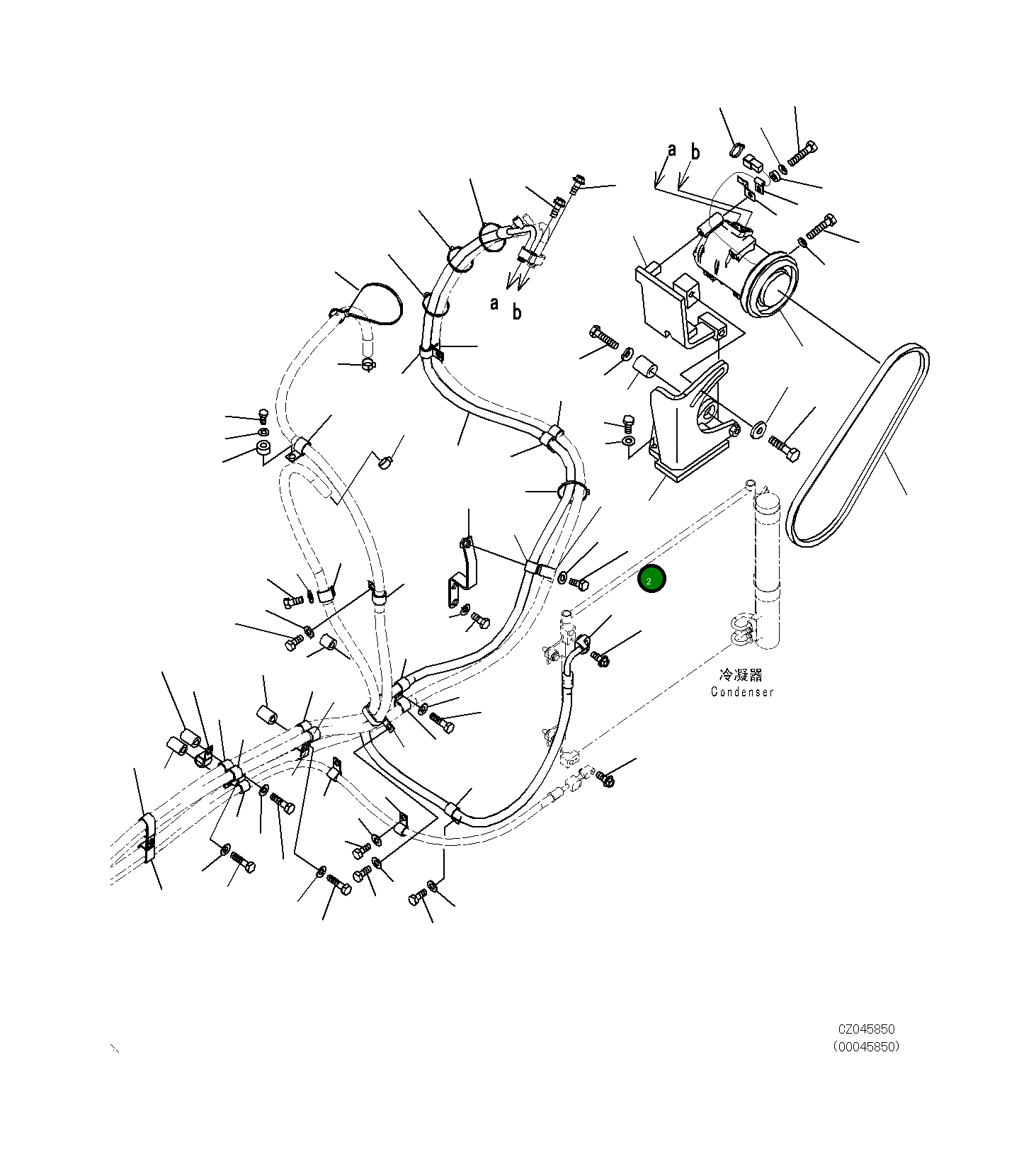 a
b
a
b
2
冷凝器
Condenser
CZ045850
(00045850)