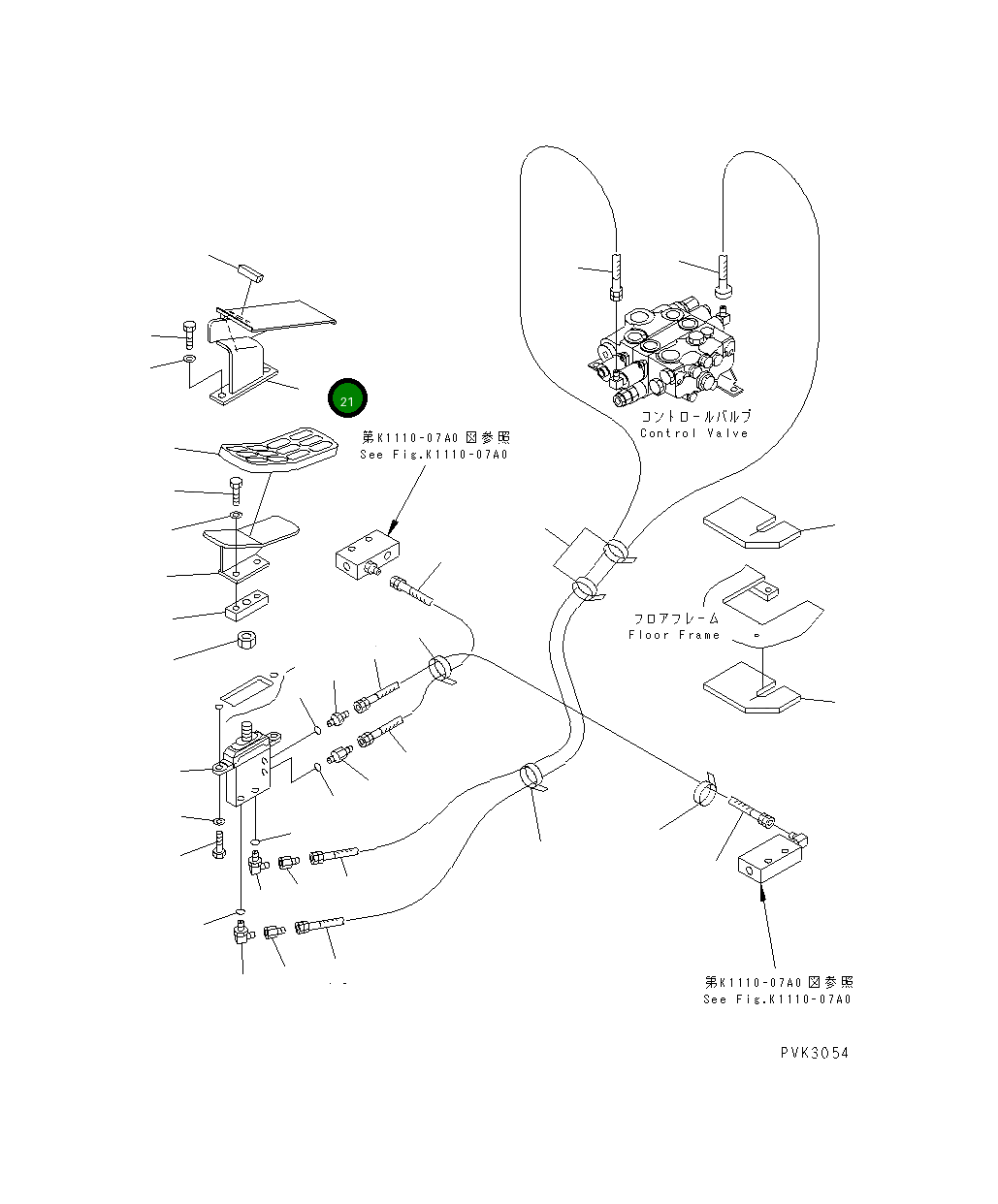 21

第K1110-07A0図参照
See Fig.K1110-07A0

コントロールバルブ
Control Valve

フロアフレーム
Floor Frame

第K1110-07A0図参照
See Fig.K1110-07A0

PVK3054