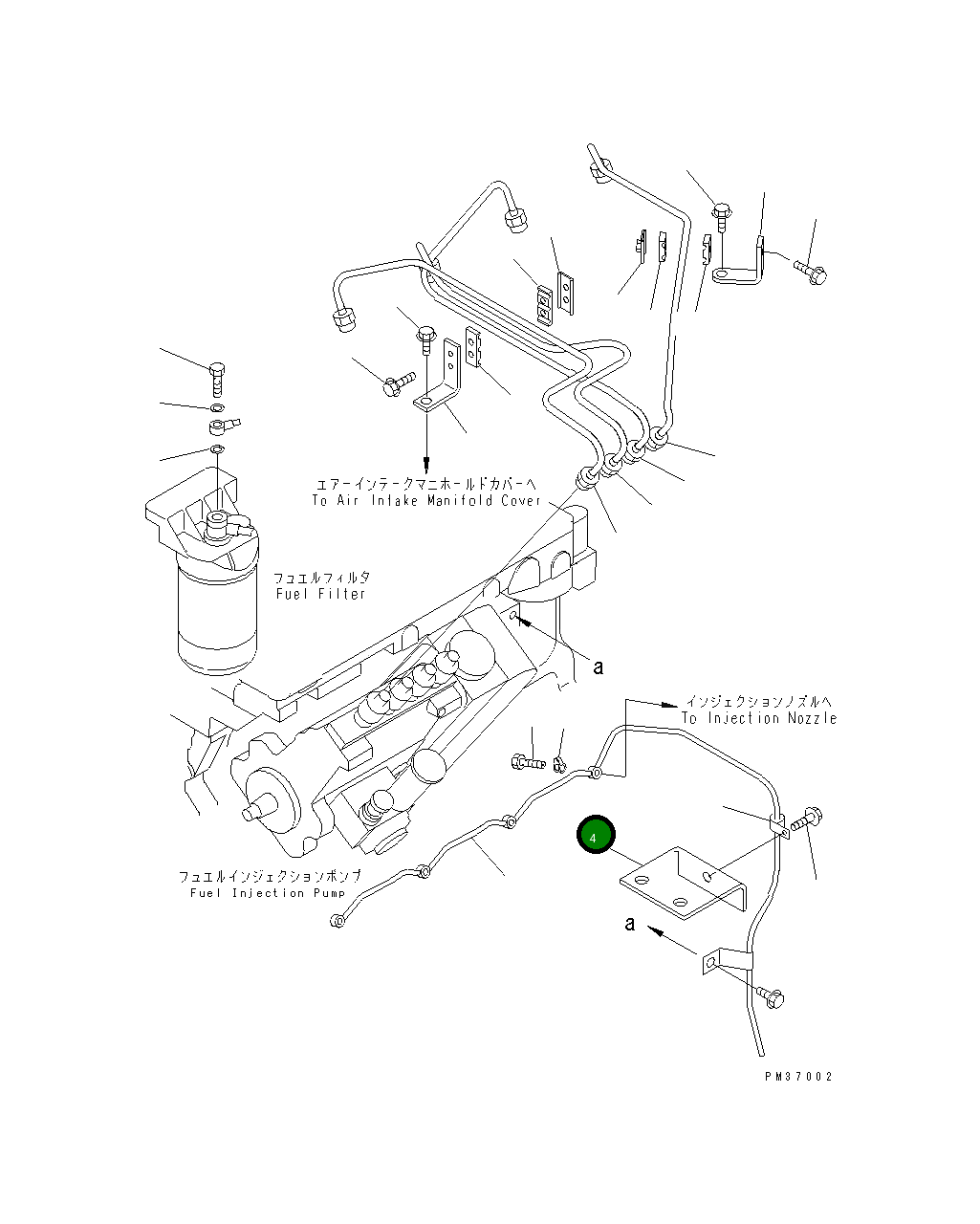 エアーインテークマニホールドカバーへ
To Air Intake Manifold Cover

フュエルフィルタ
Fuel Filter

a

インジェクションノズルへ
To Injection Nozzle

4

フュエルインジェクションポンプ
Fuel Injection Pump

a

PM37002