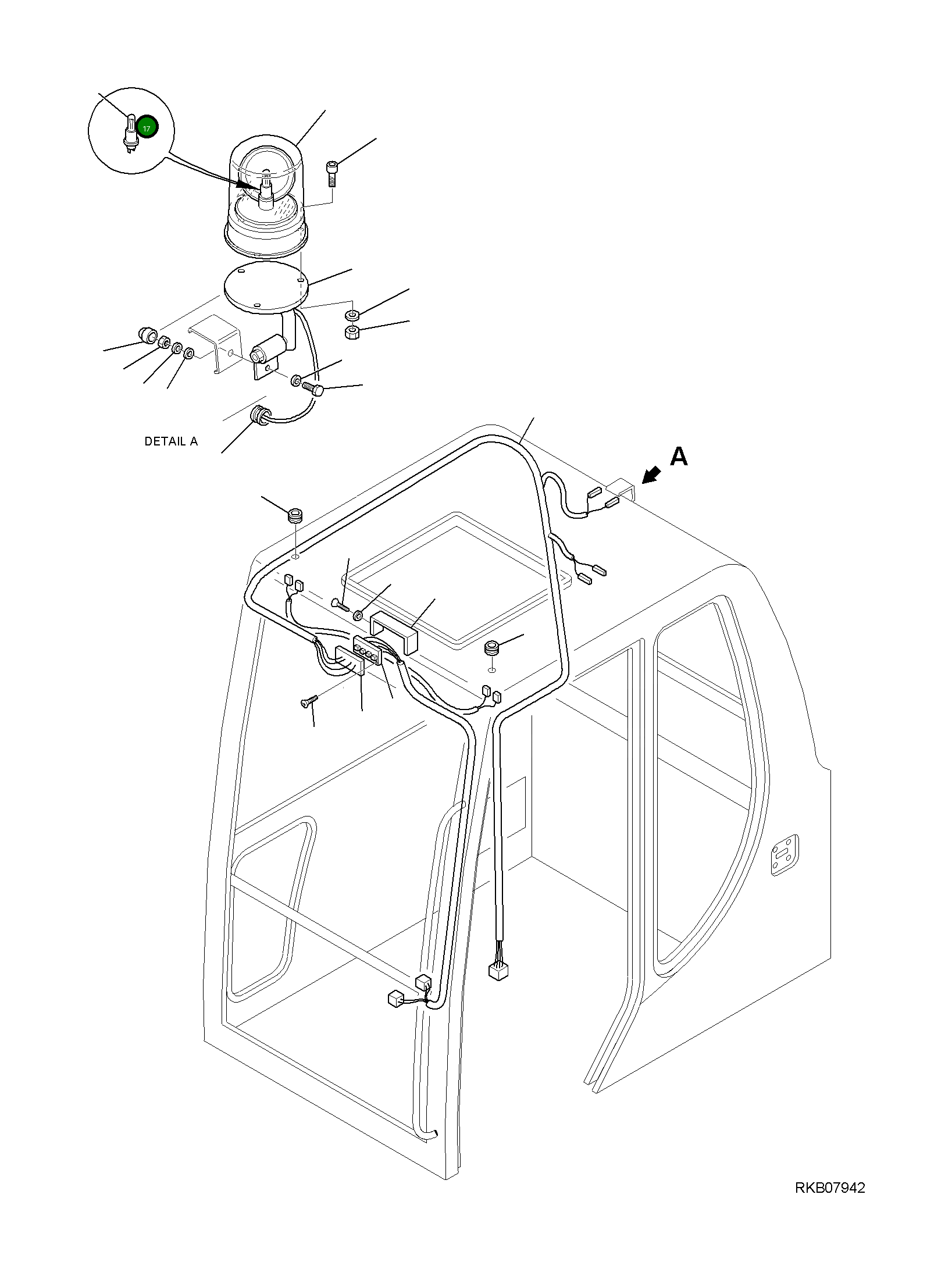 17

DETAIL A

A

RKB07942