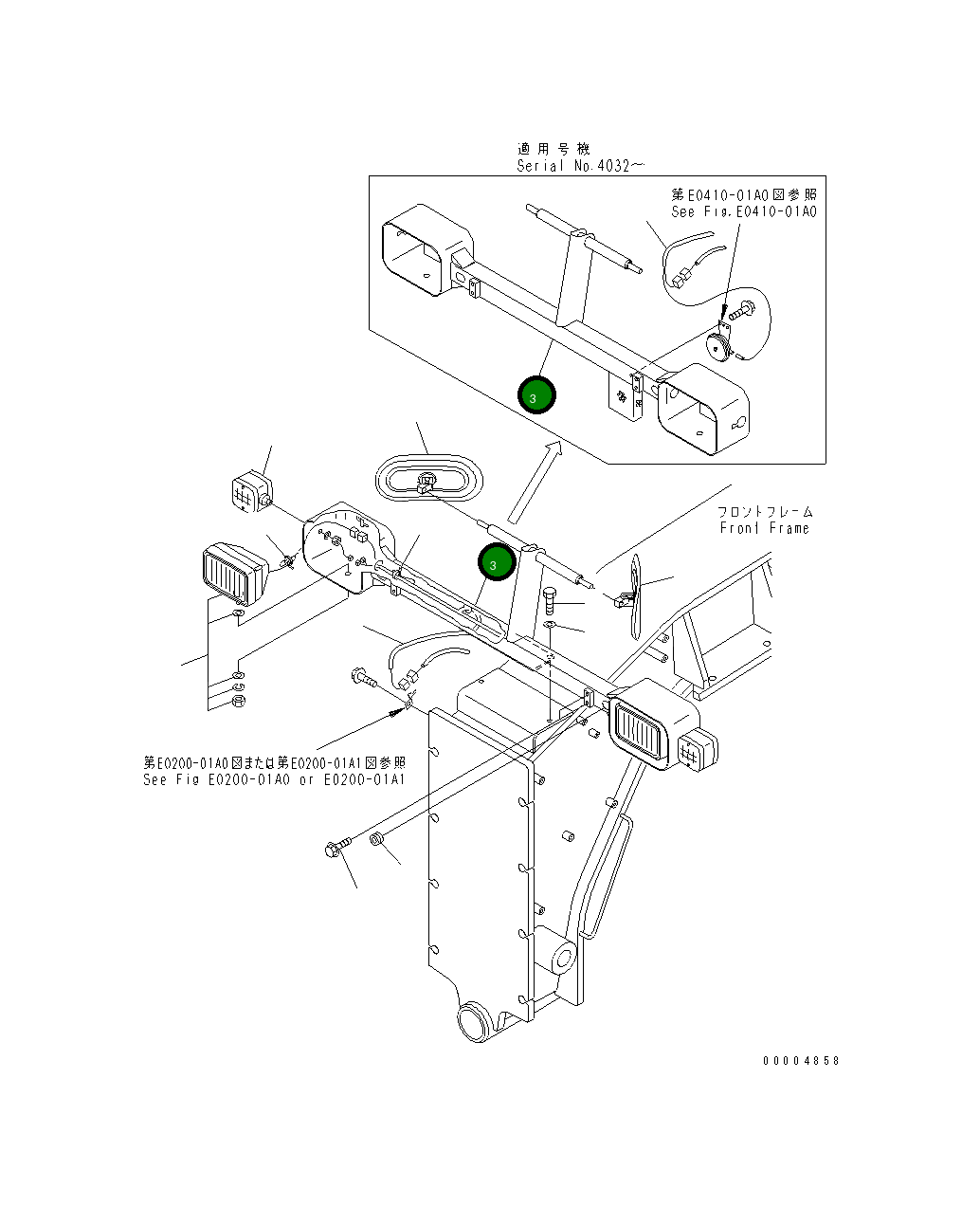 適用号機
Serial No.4032～

第E0410-01A0図参照
See Fig.E0410-01A0

3

3

フロントフレーム
Front Frame

第E0200-01A0図または第E0200-01A1図参照
See Fig E0200-01A0 or E0200-01A1

00004858