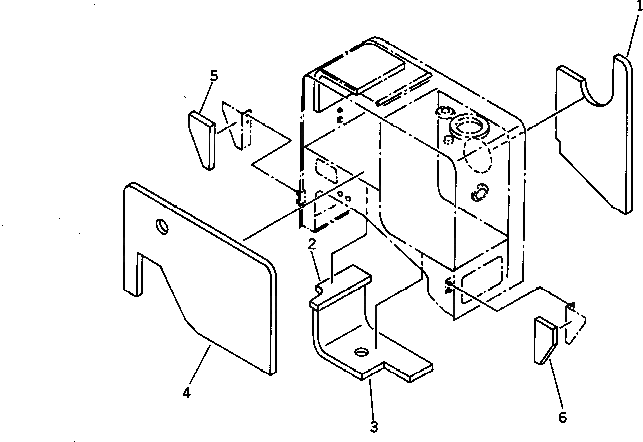 1
5
2
4
3
6