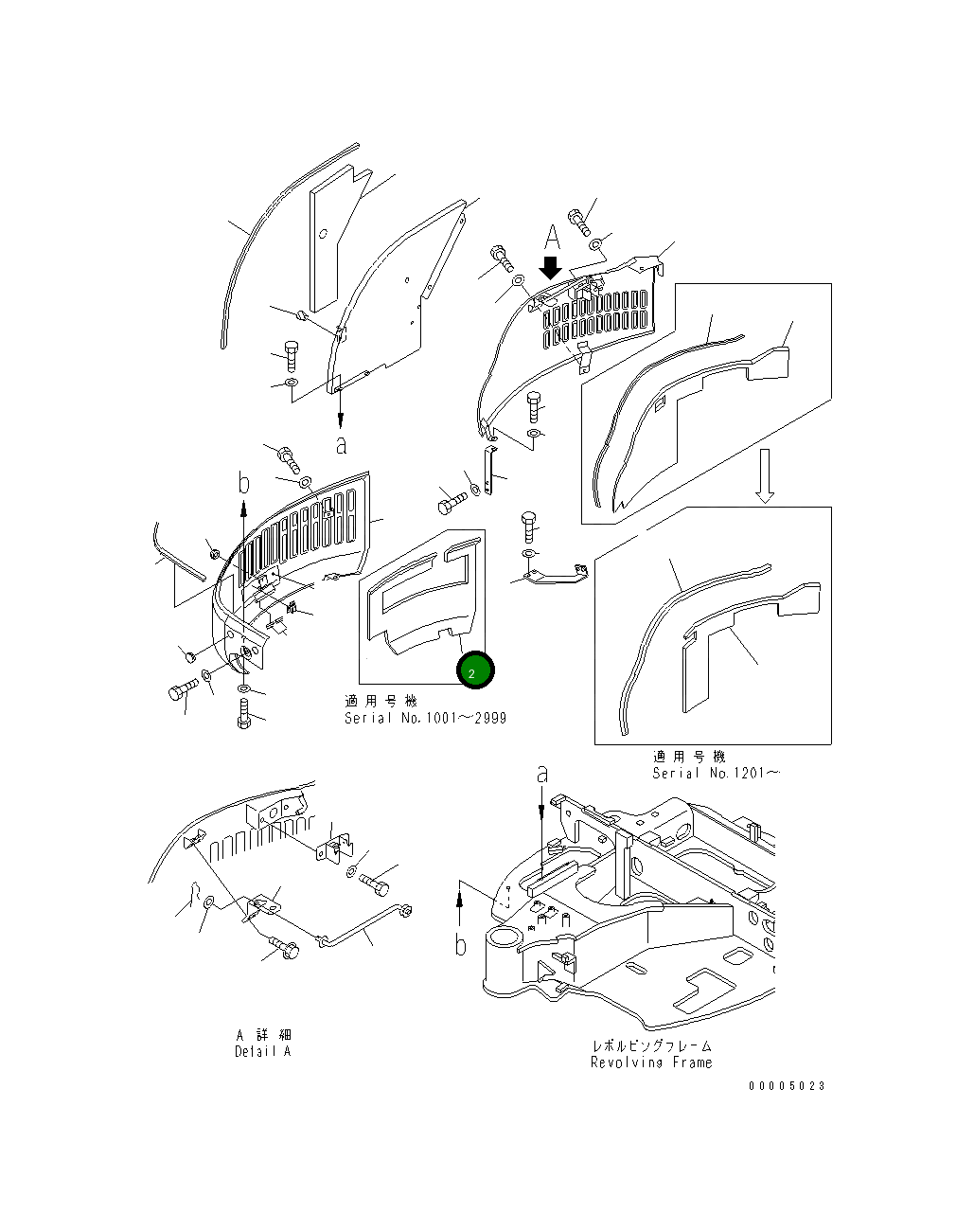 A

a

b

2

適用号機
Serial No.1001～2999

適用号機
Serial No.1201～

a

b

A 詳細
Detail A

レボルビングフレーム
Revolving Frame

00005023