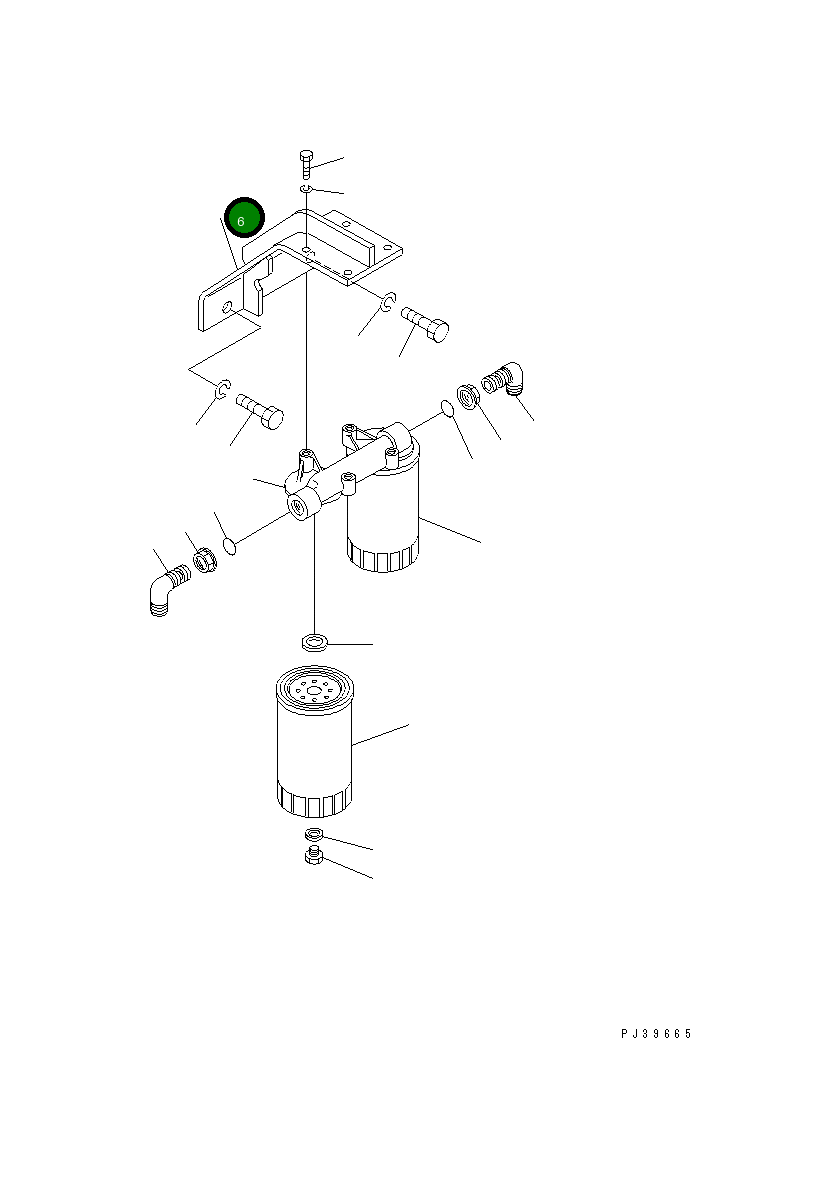 6

PJ39665