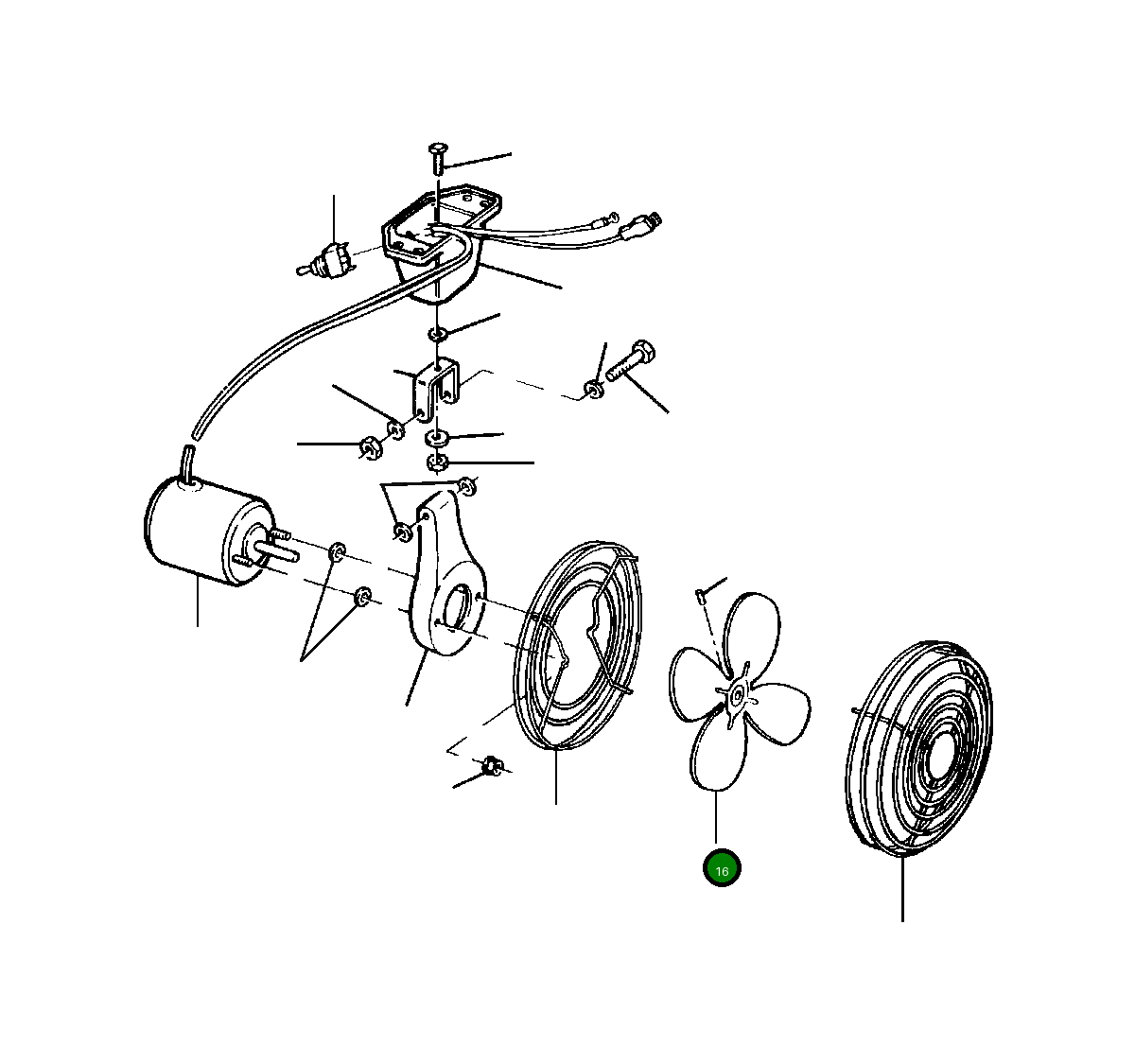 16