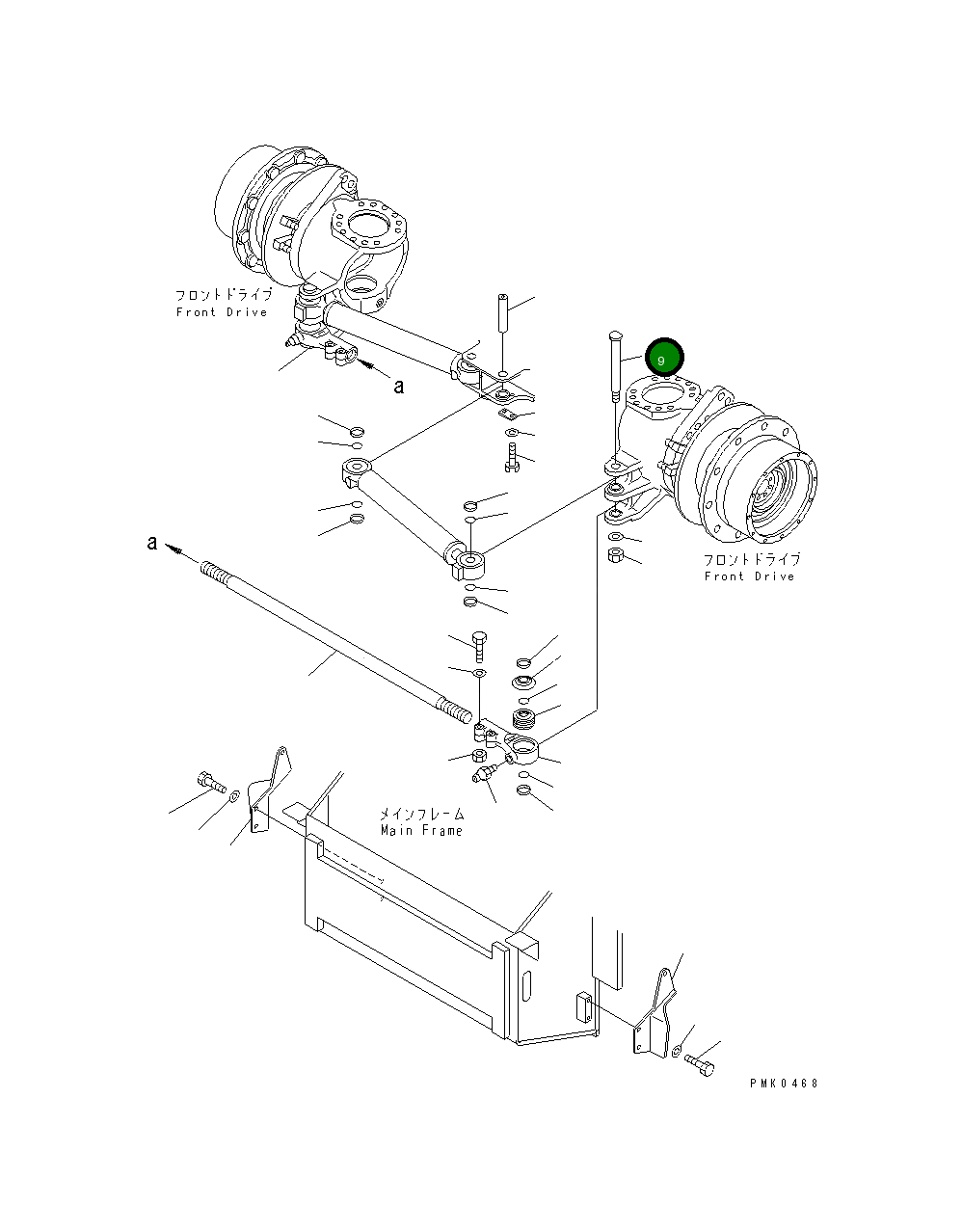 フロントドライブ
Front Drive

a

9

a

フロントドライブ
Front Drive

メインフレーム
Main Frame

PMK0468