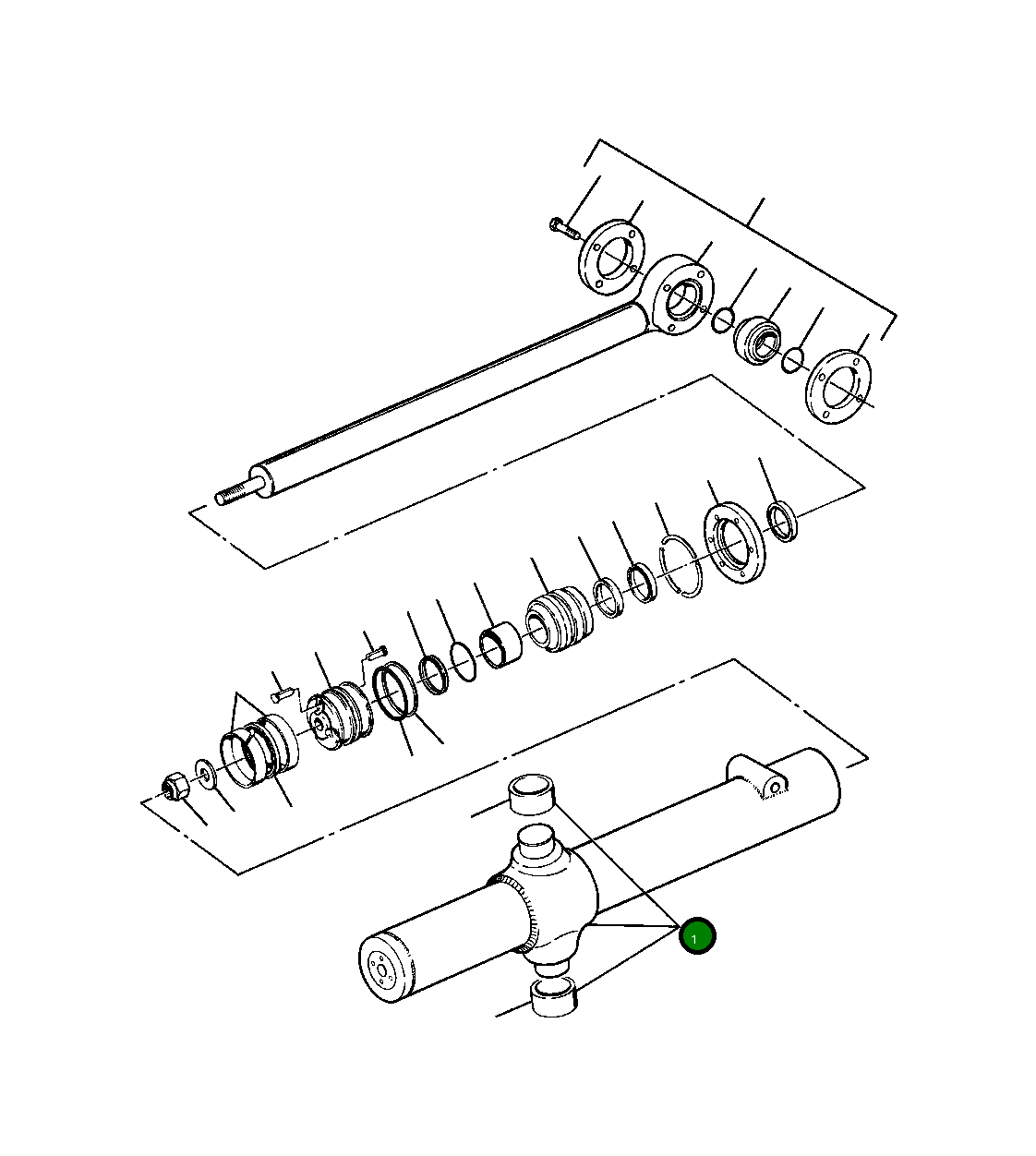 1