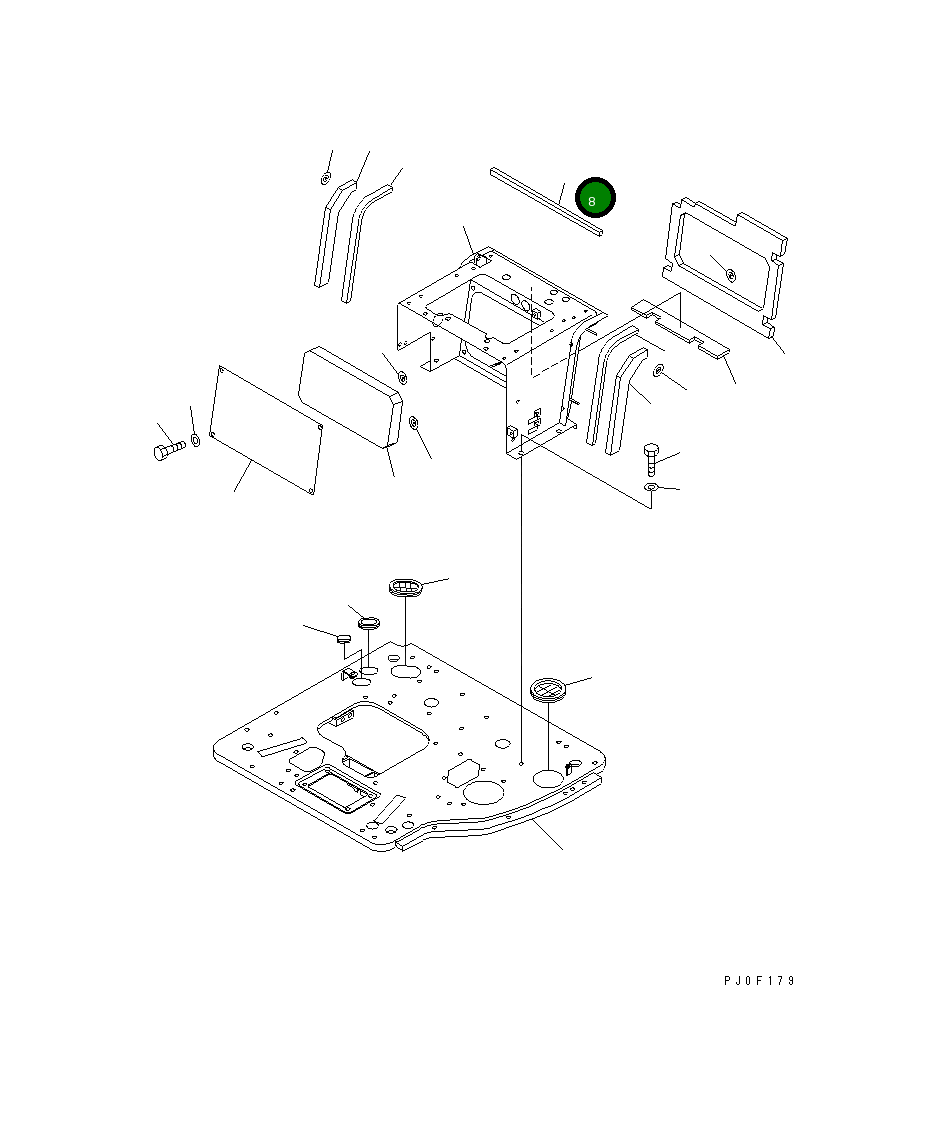 8

PJ0F179