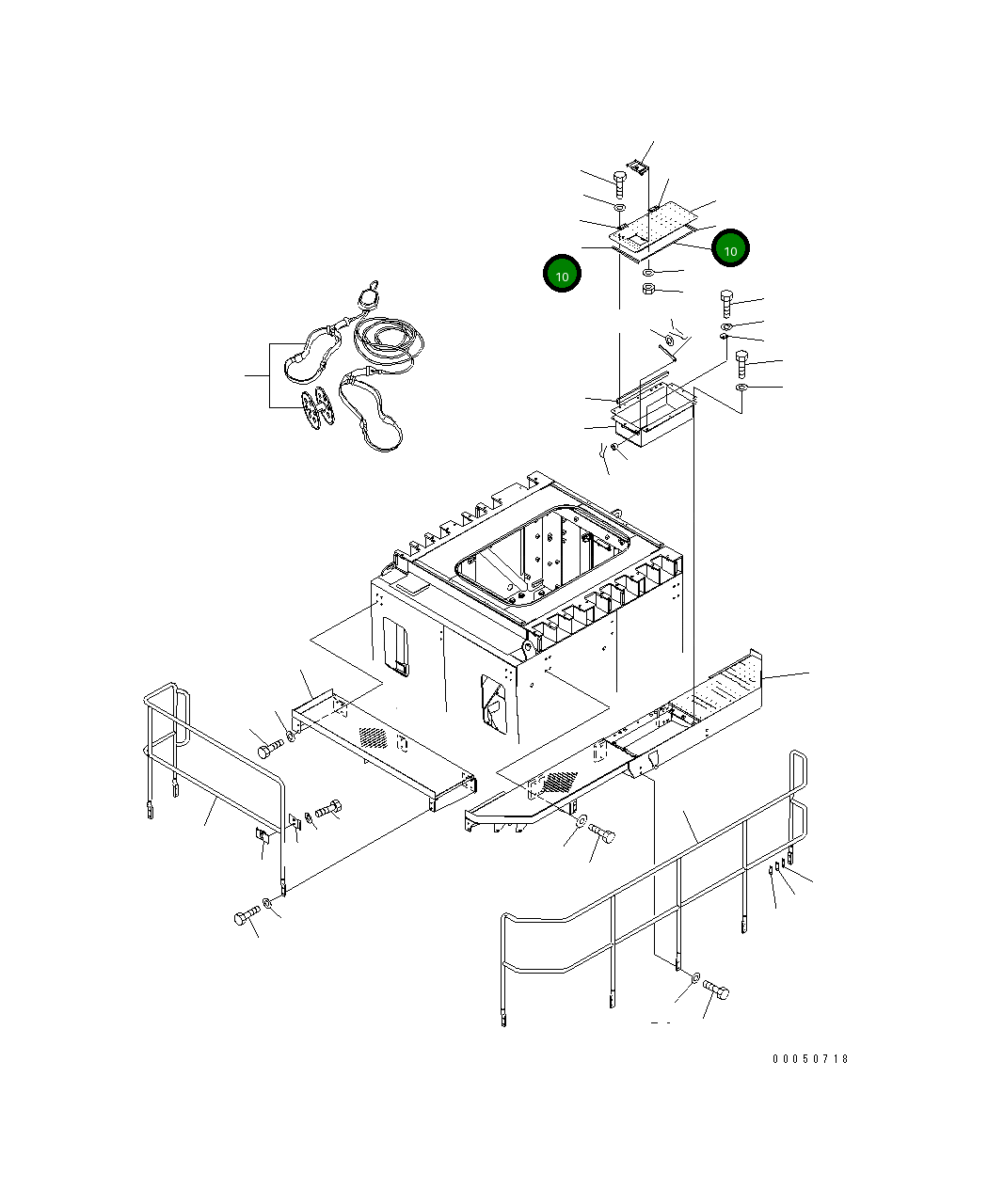 10

10

00050718