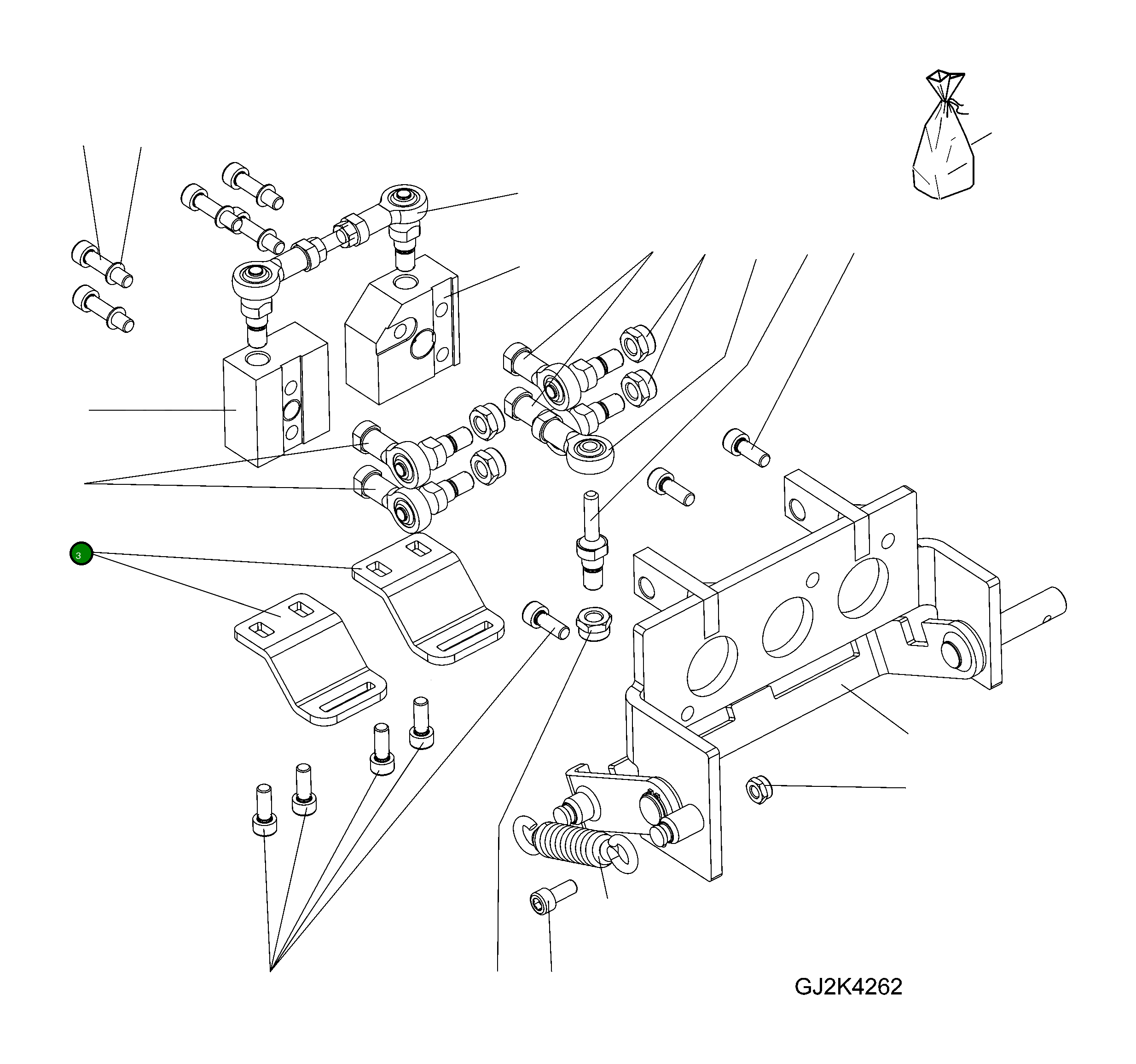 3

GJ2K4262