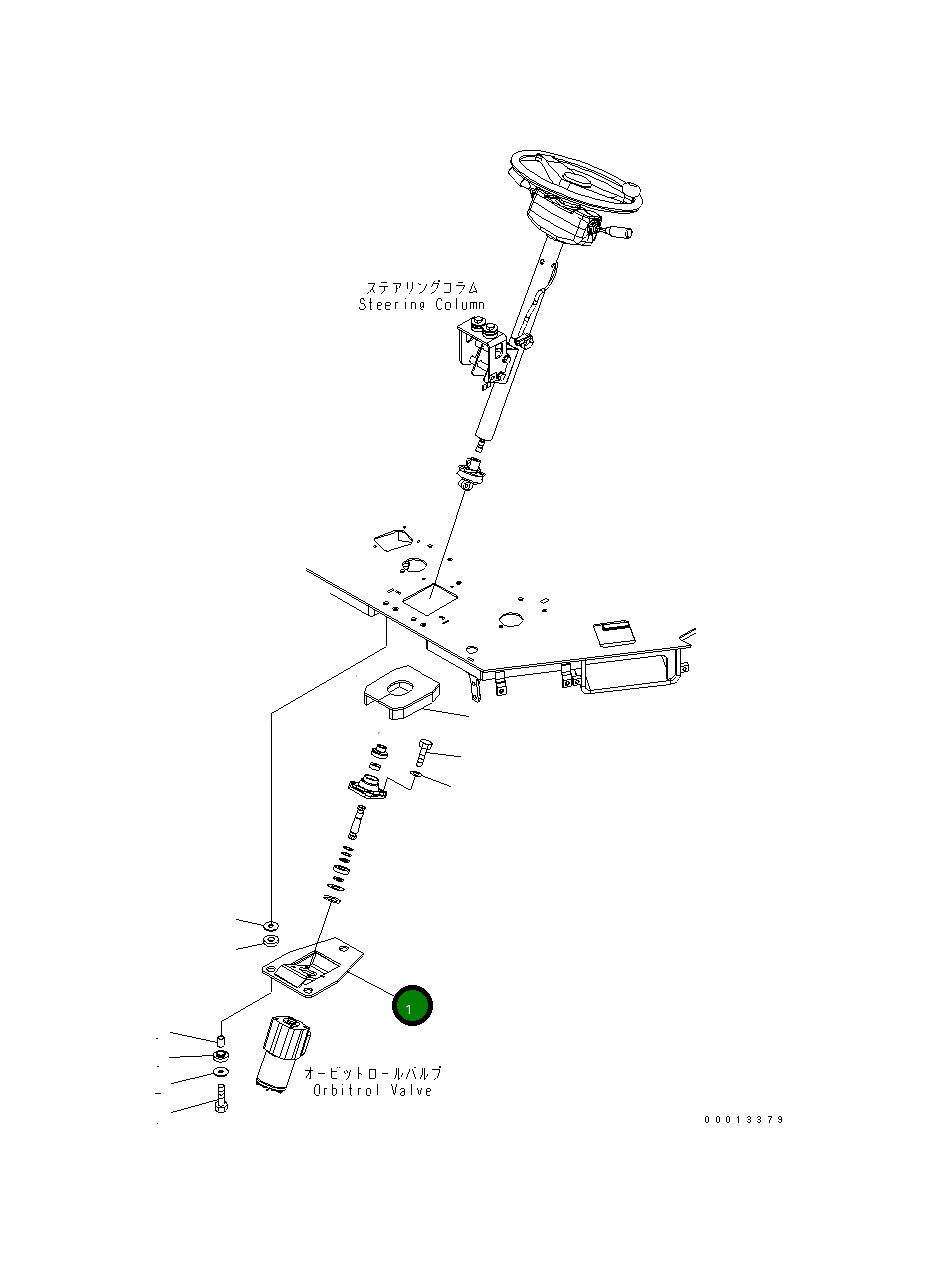 ステアリングコラム
Steering Column

1

オービットロールバルブ
Orbitrol Valve

00013379