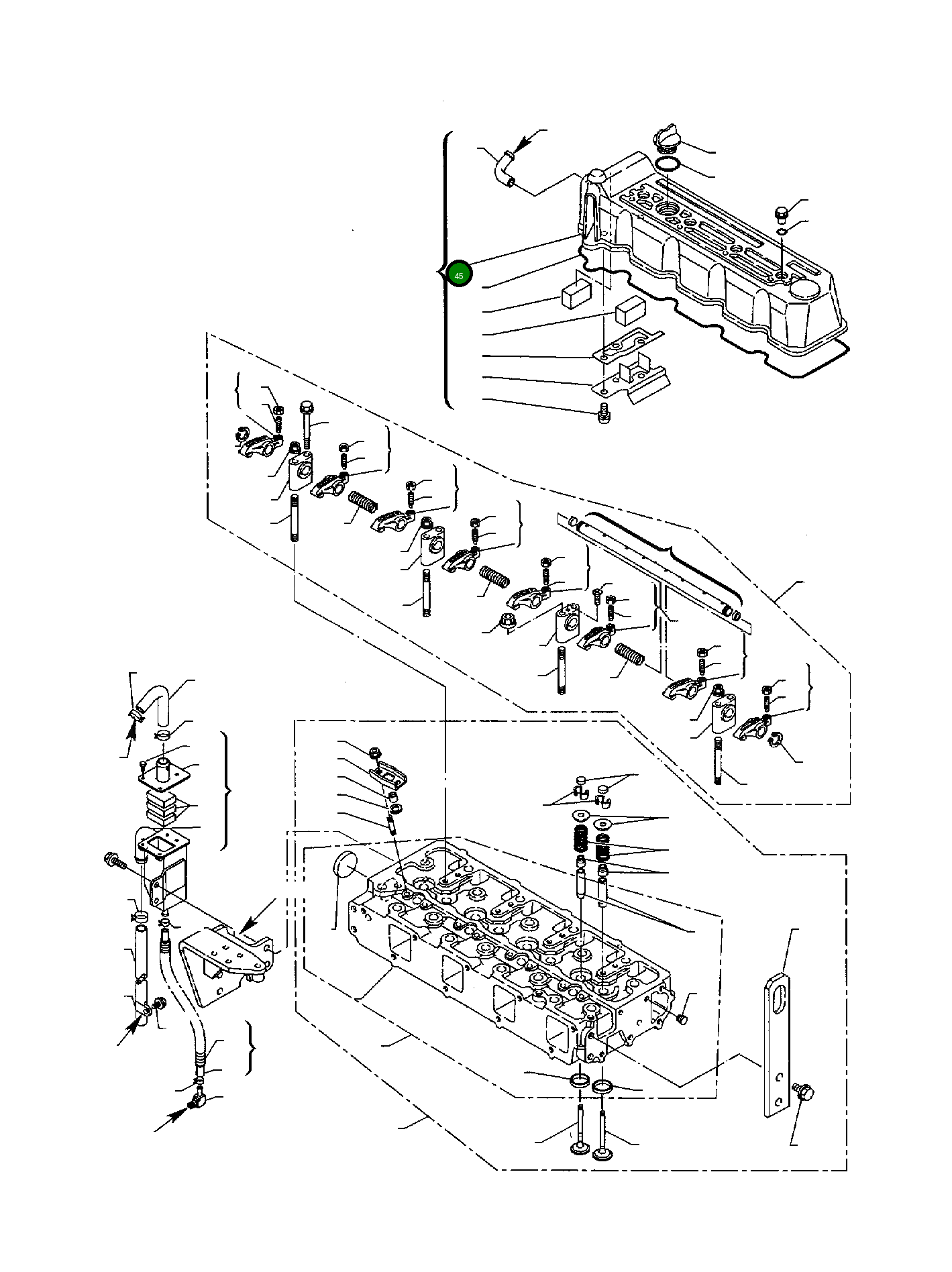 45