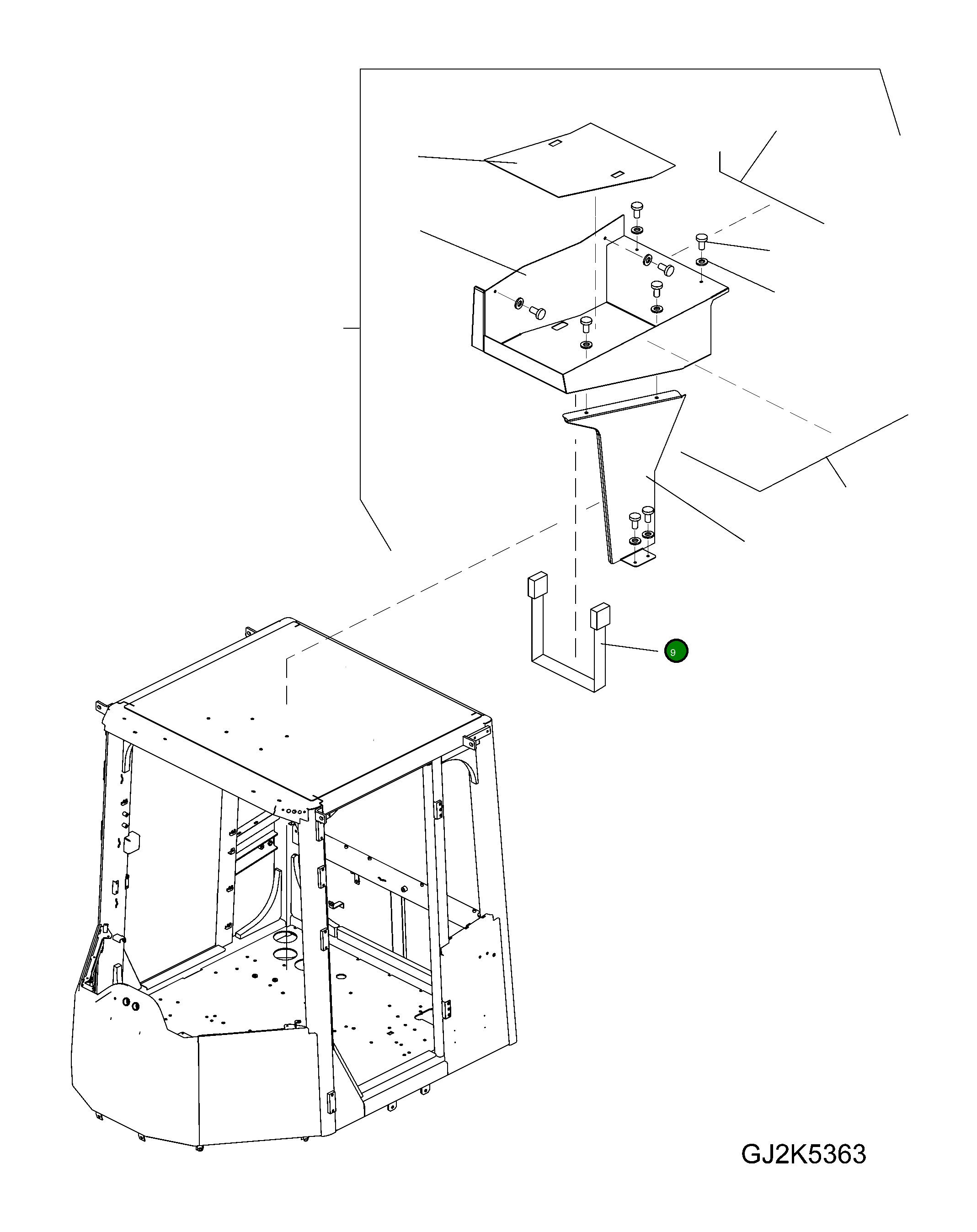 9

GJ2K5363