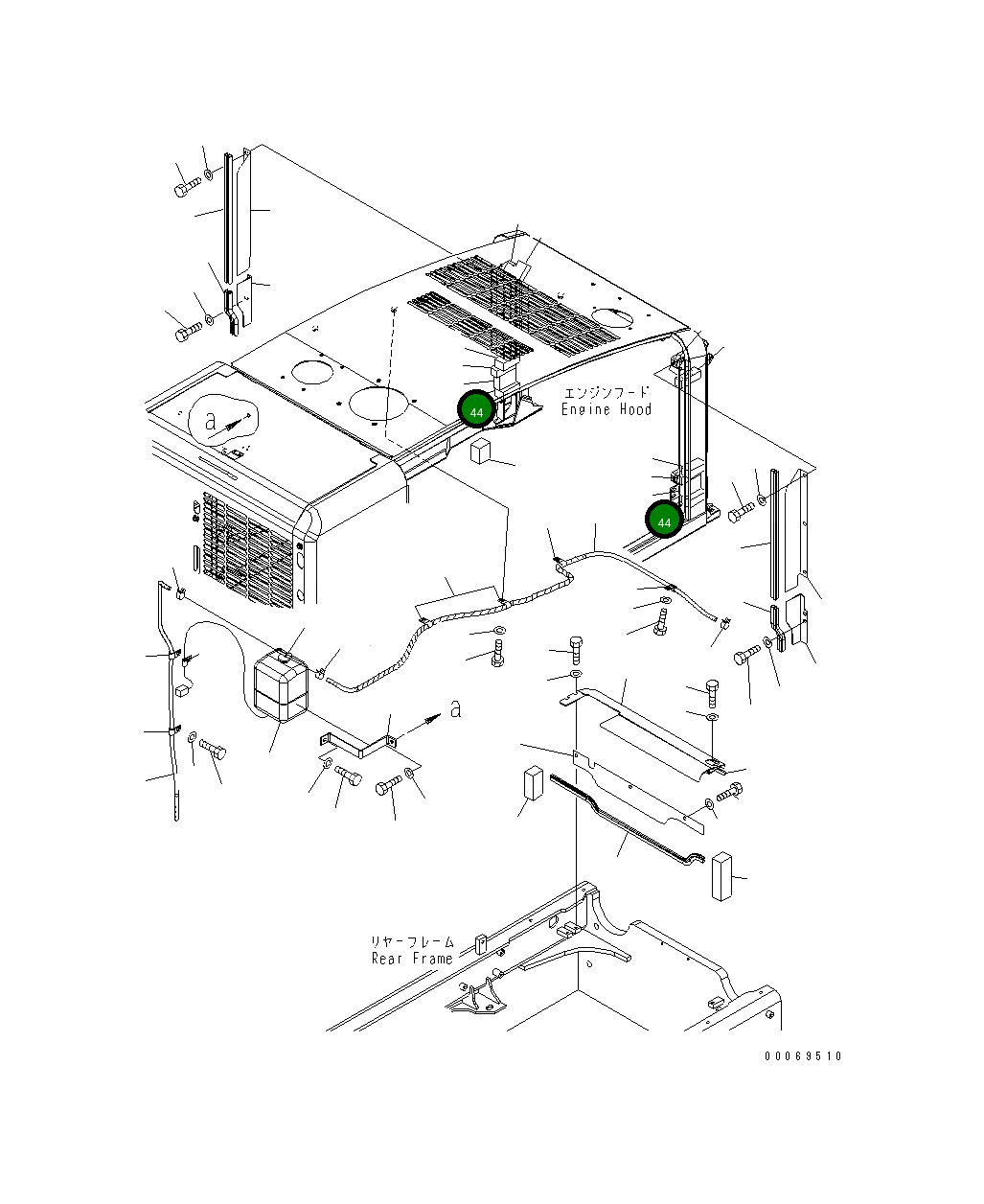 a

44

エンジンフード
Engine Hood

44

a

リヤーフレーム
Rear Frame

00069510