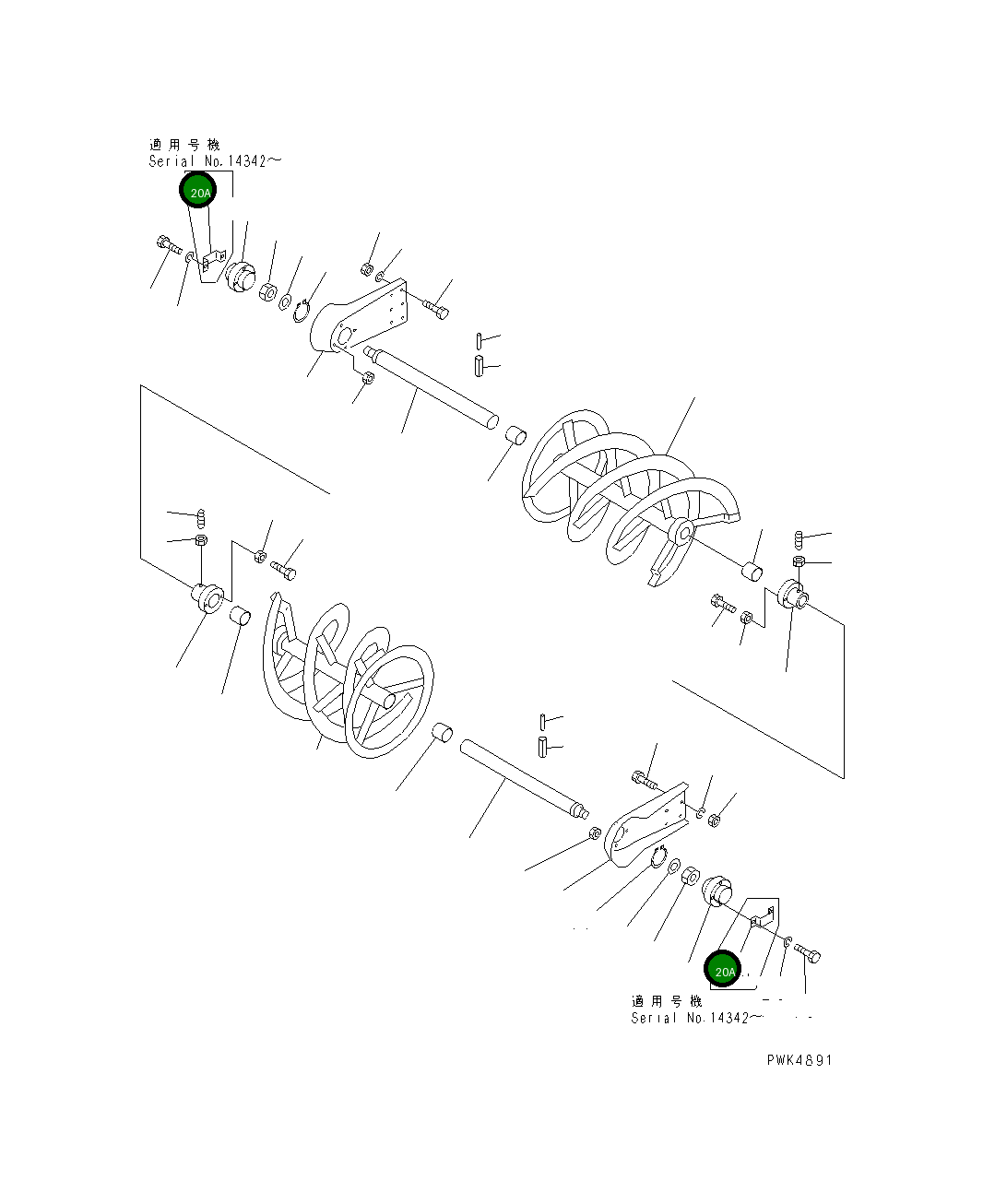 適用号機
Serial No.14342～

20A

20A

適用号機
Serial No.14342～

PWK4891