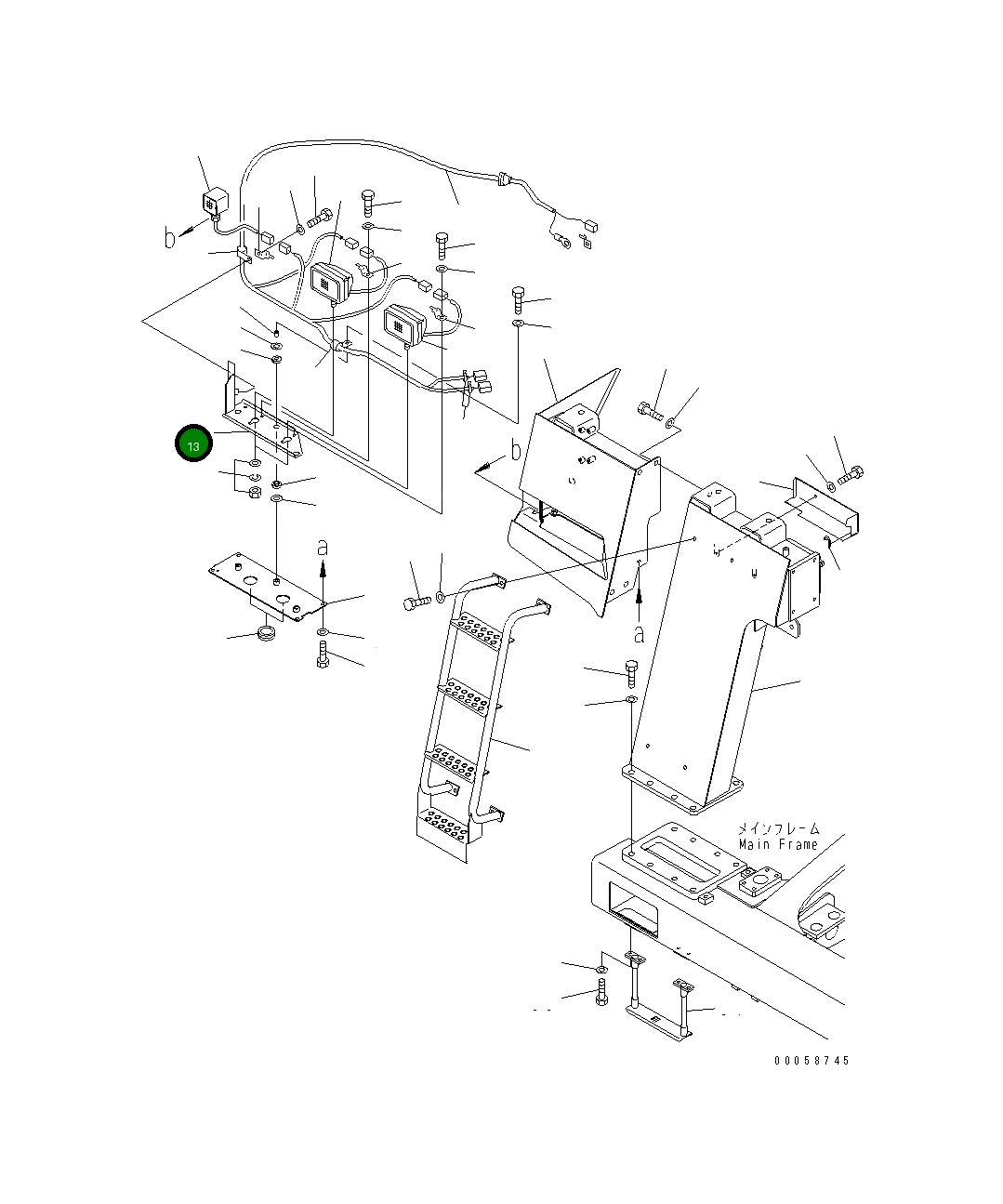 b
13
b
a
a
メインフレーム
Main Frame
00058745